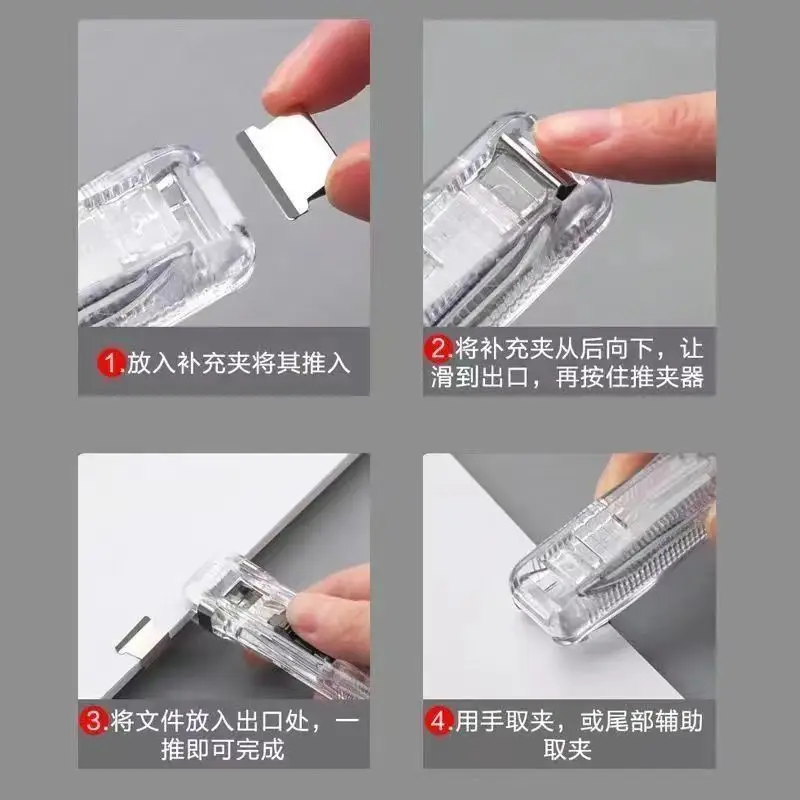 1.放入补充夹将其推入

2.将补充夹从后向下，让滑到出口，再按住推夹器

3.将文件放入出口处，一推即可完成

4.用手取夹，或尾部辅助取夹