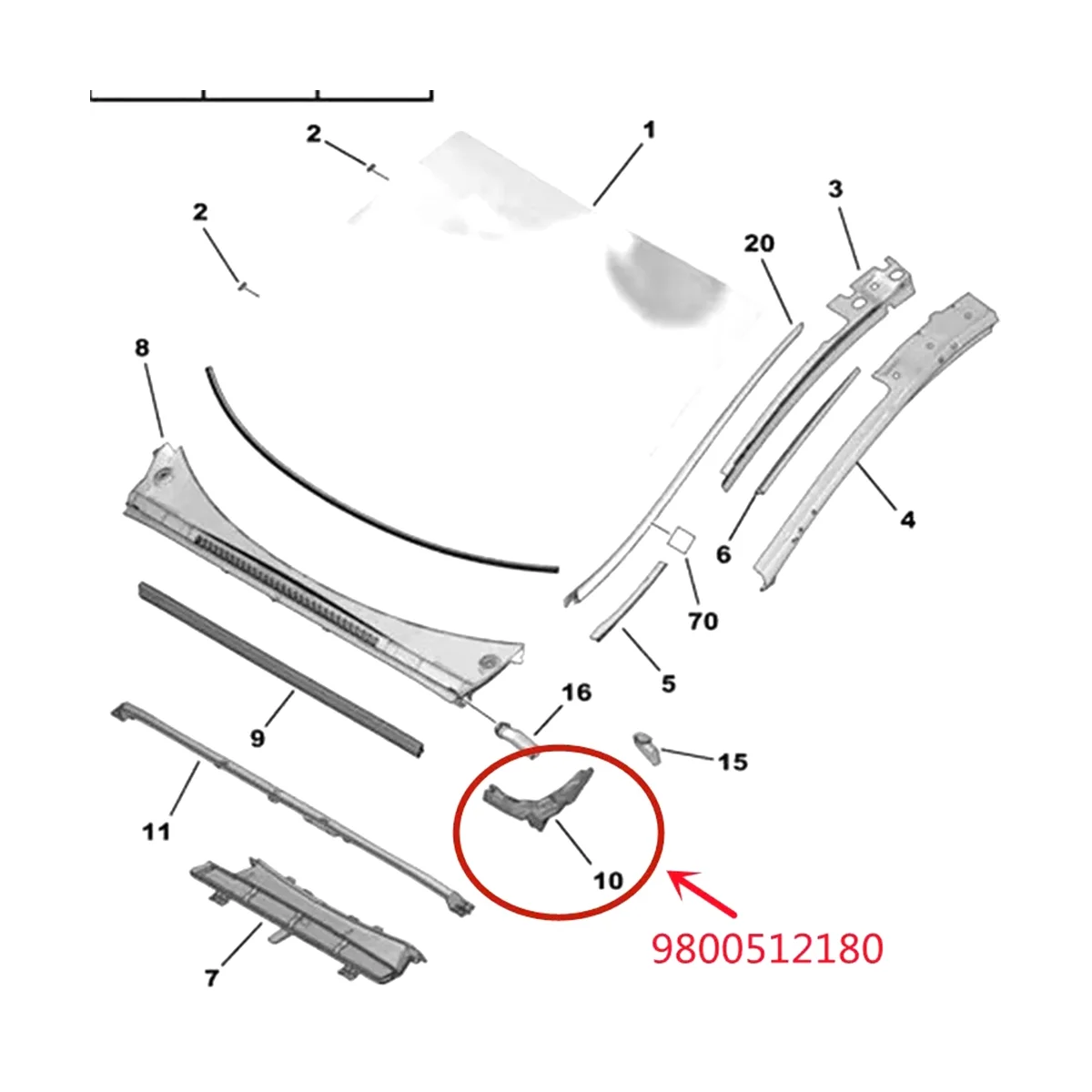 2
1
2
3
20
8
4
6
70
5
16
9
15
11
10
7
9800512180