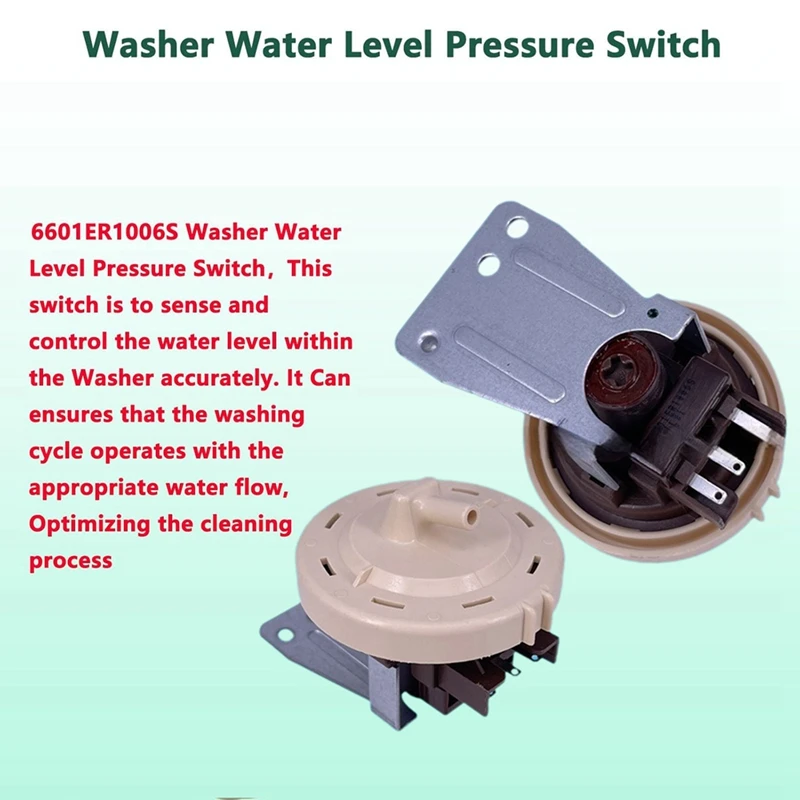 Washer Water Level Pressure Switch

6601ER1006S Washer Water Level Pressure Switch， This switch is to sense and control the water level within the Washer accurately. It Can ensures that the washing cycle operates with the appropriate water flow, Optimizing the cleaning process