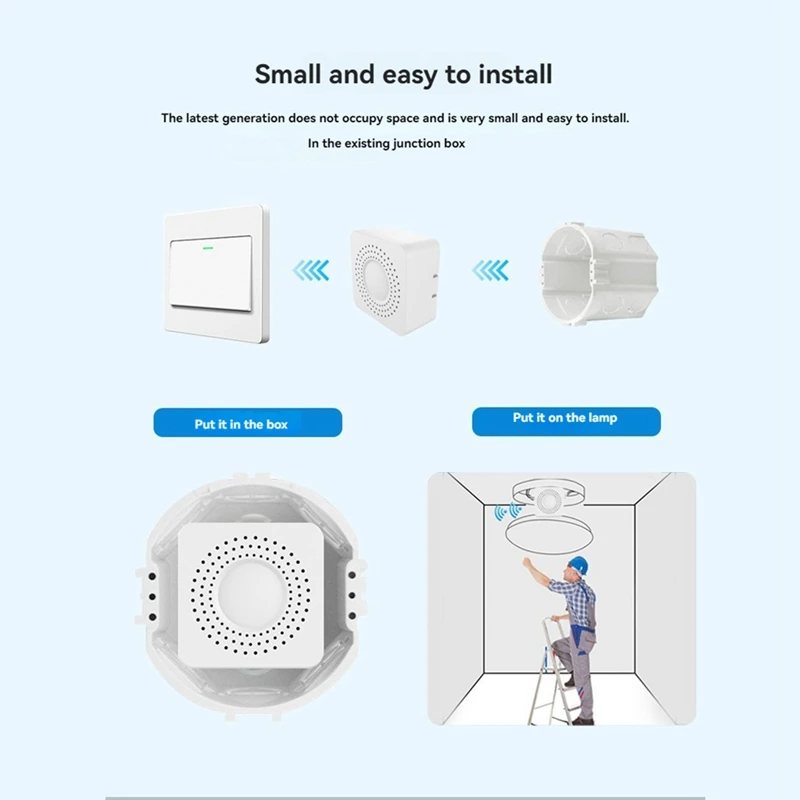 Small and easy to install

The latest generation does not occupy space and is very small and easy to install.

In the existing junction box

Put it in the box

Put it on the lamp