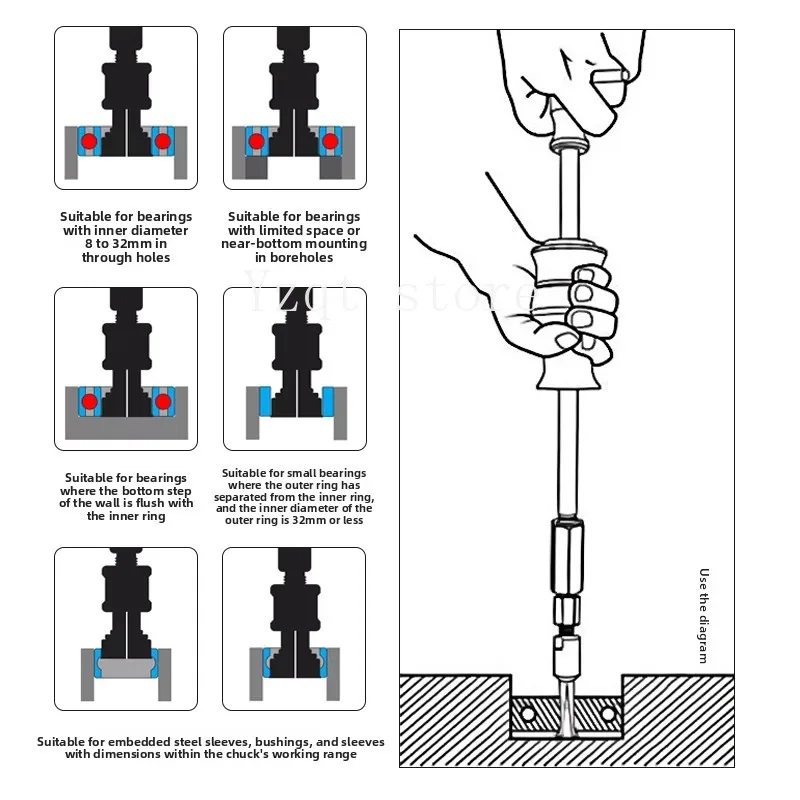 Suitable for bearings with inner diameter 8 to 32mm in through holes

Suitable for bearings with limited space or near-bottom mounting in boreholes

Yzqt store

Suitable for bearings where the bottom step of the wall is flush with the inner ring

Suitable for small bearings where the outer ring has separated from the inner ring, and the inner diameter of the outer ring is 32mm or less

Suitable for embedded steel sleeves, bushings, and sleeves with dimensions within the chuck's working range

Use the diagram