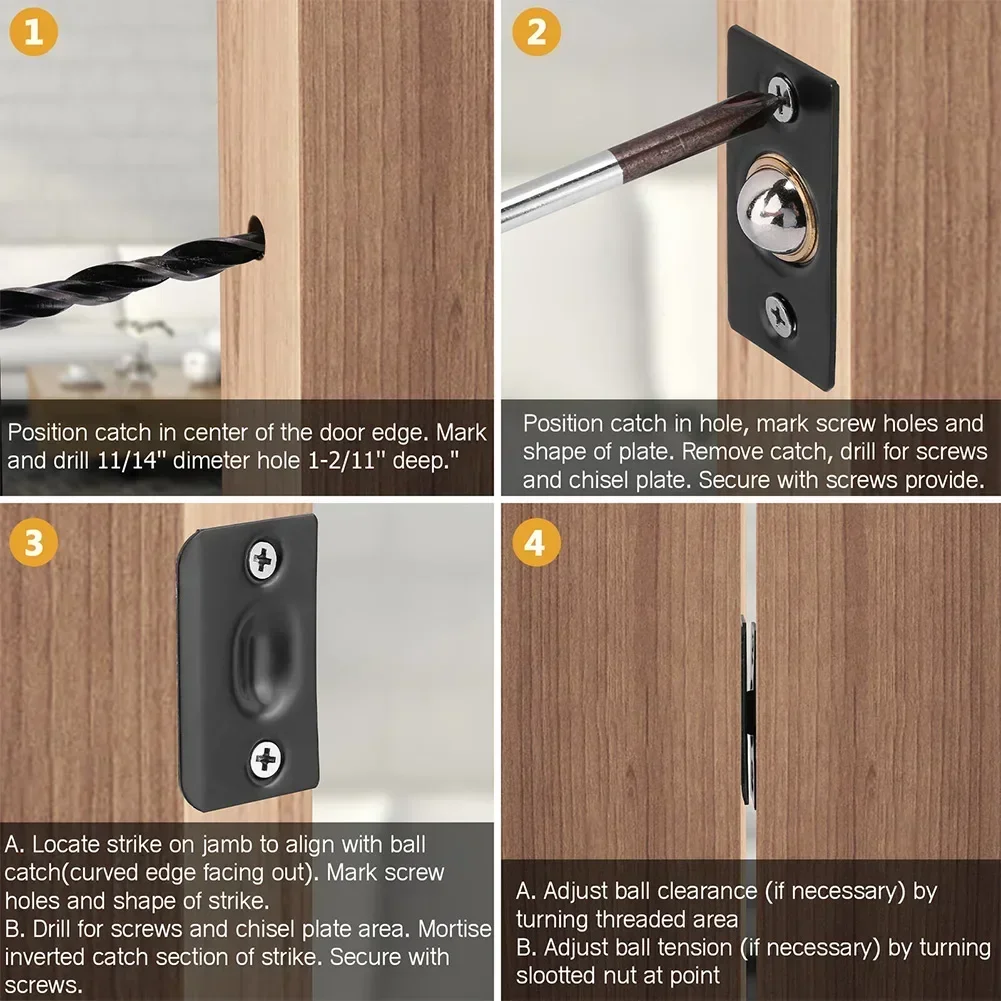 1

Position catch in center of the door edge. Mark and drill 11/14" dimeter hole 1-2/11" deep."

2

Position catch in hole, mark screw holes and shape of plate. Remove catch, drill for screws and chisel plate. Secure with screws provide.

3

A. Locate strike on jamb to align with ball catch(curved edge facing out). Mark screw holes and shape of strike.
B. Drill for screws and chisel plate area. Mortise inverted catch section of strike. Secure with screws.

4

A. Adjust ball clearance (if necessary) by turning threaded area
B. Adjust ball tension (if necessary) by turning slootted nut at point