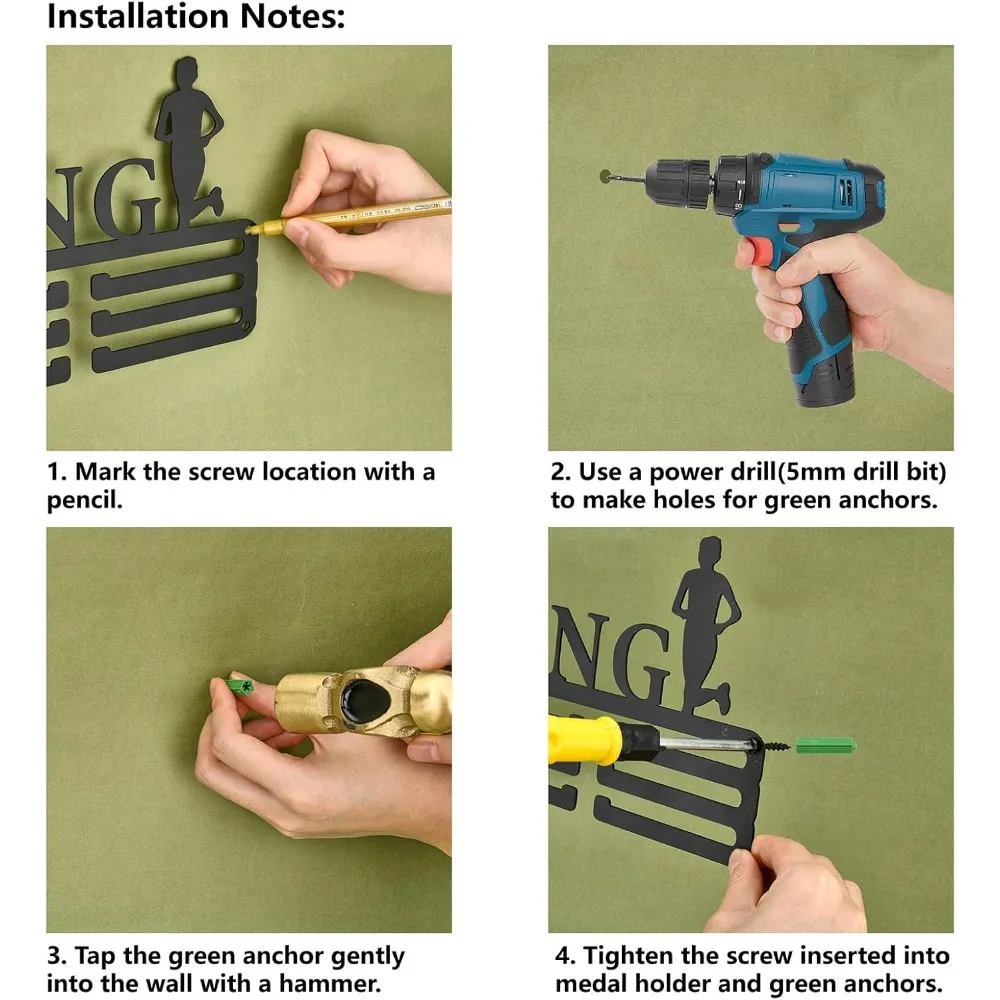 Installation Notes:

NG

1. Mark the screw location with a pencil.

2. Use a power drill(5mm drill bit) to make holes for green anchors.

3. Tap the green anchor gently into the wall with a hammer.

NG

4. Tighten the screw inserted into medal holder and green anchors.