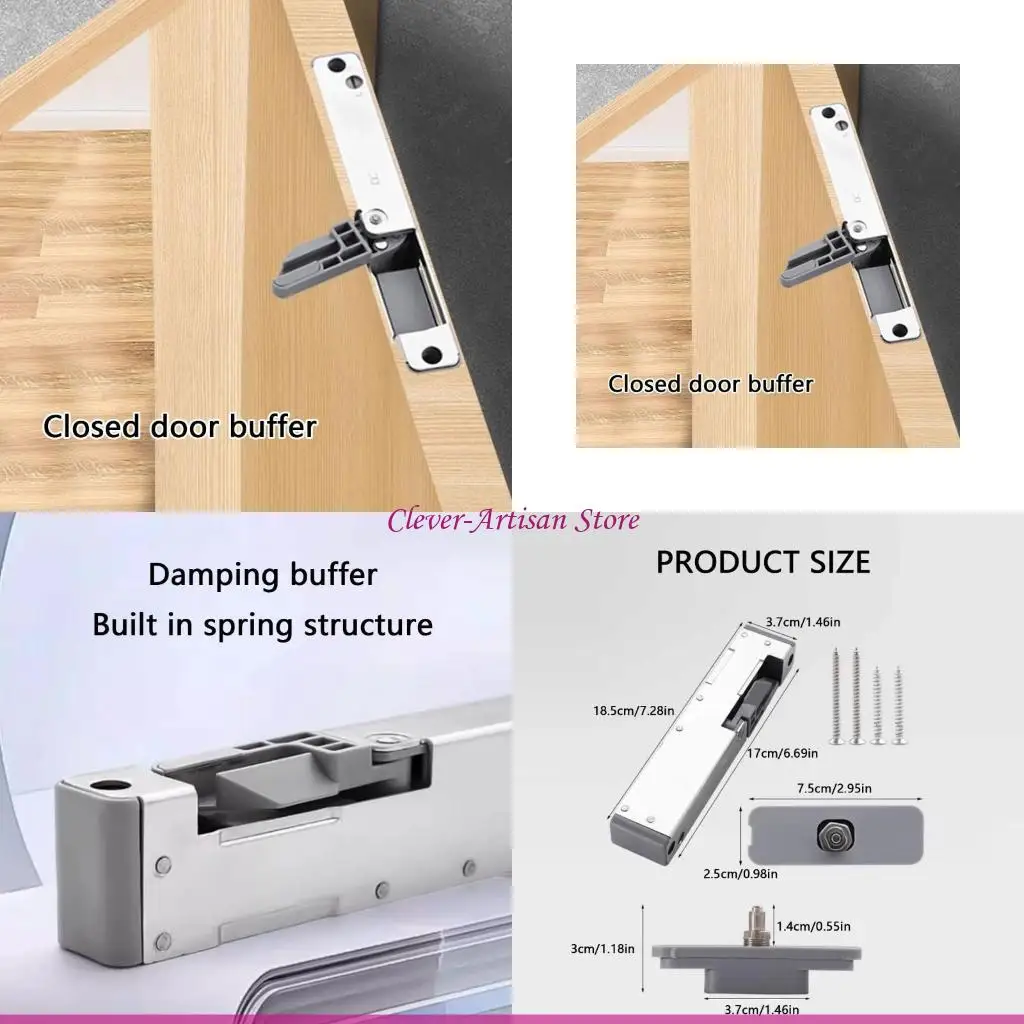 Closed door buffer

Closed door buffer

Clever-Artisan Store

Damping buffer
Built in spring structure

PRODUCT SIZE

3.7cm/1.46in

18.5cm/7.28in

17cm/6.69in

7.5cm/2.95in

2.5cm/0.98in

1.4cm/0.55in

3cm/1.18in

3.7cm/1.46in