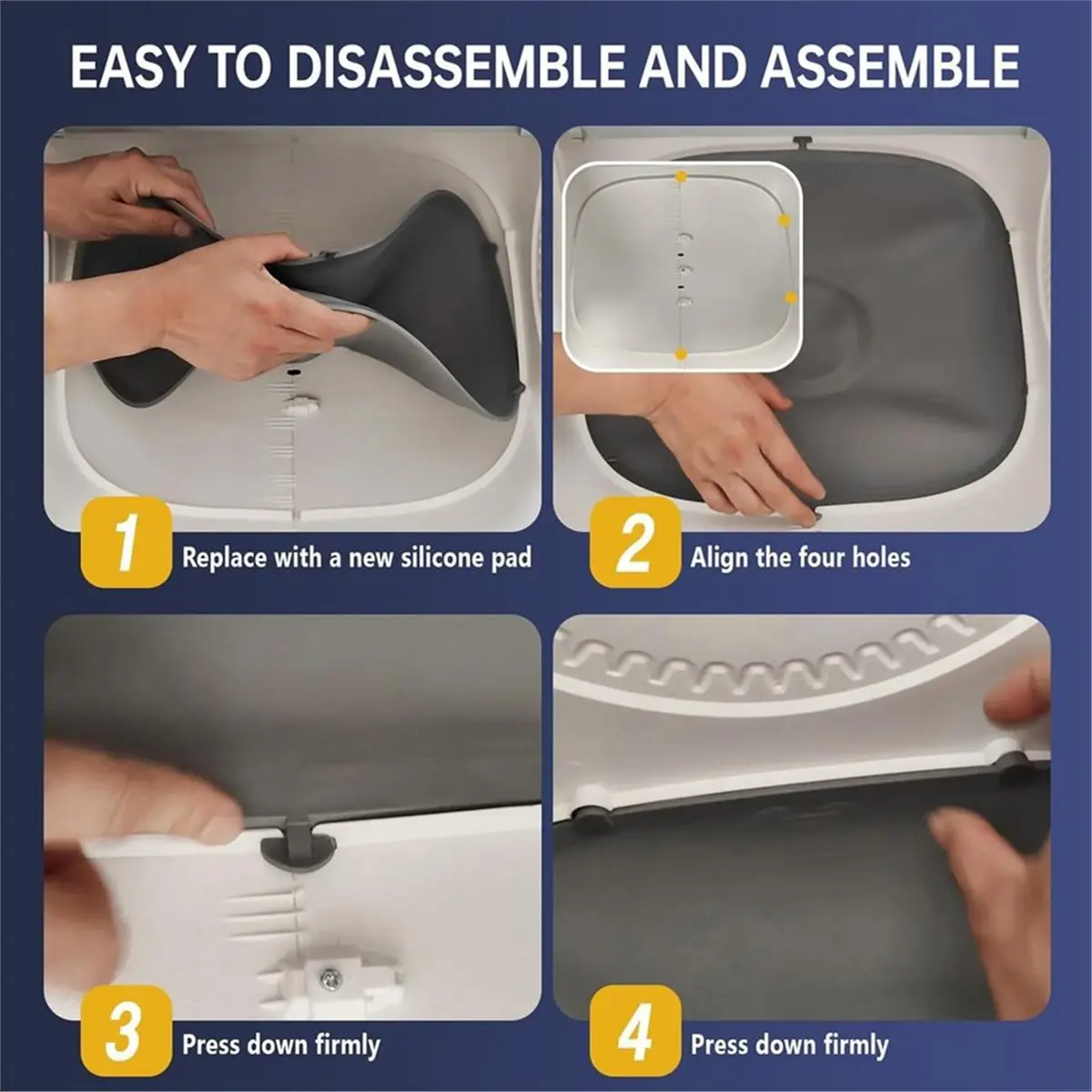 EASY TO DISASSEMBLE AND ASSEMBLE

1 Replace with a new silicone pad

2 Align the four holes

3 Press down firmly

4 Press down firmly