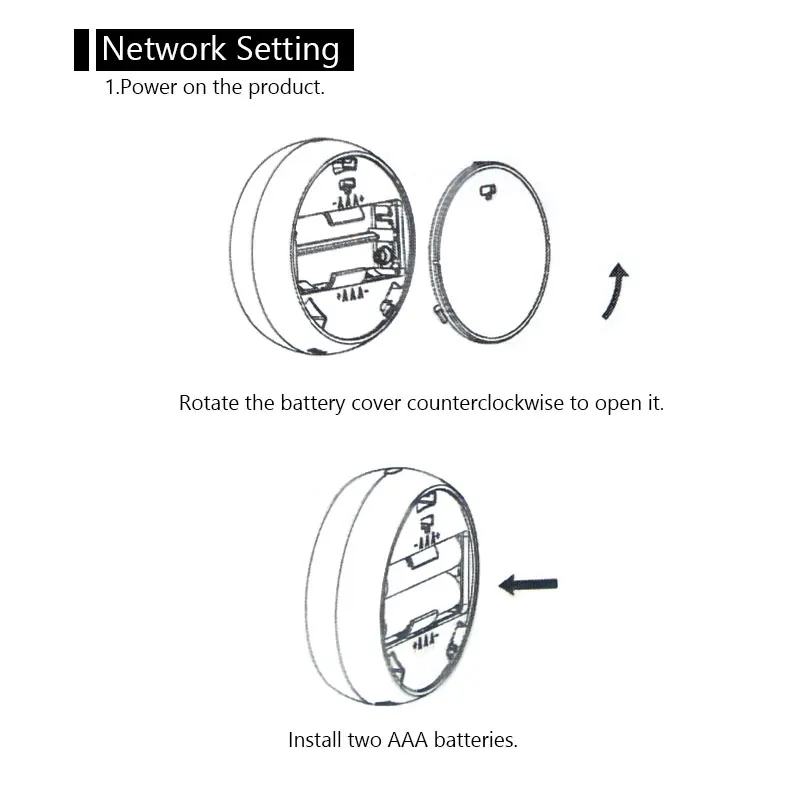 Network Setting
1.Power on the product.

-AAA+

+AAA-

Rotate the battery cover counterclockwise to open it.

-AAA+

+AAA-

Install two AAA batteries.