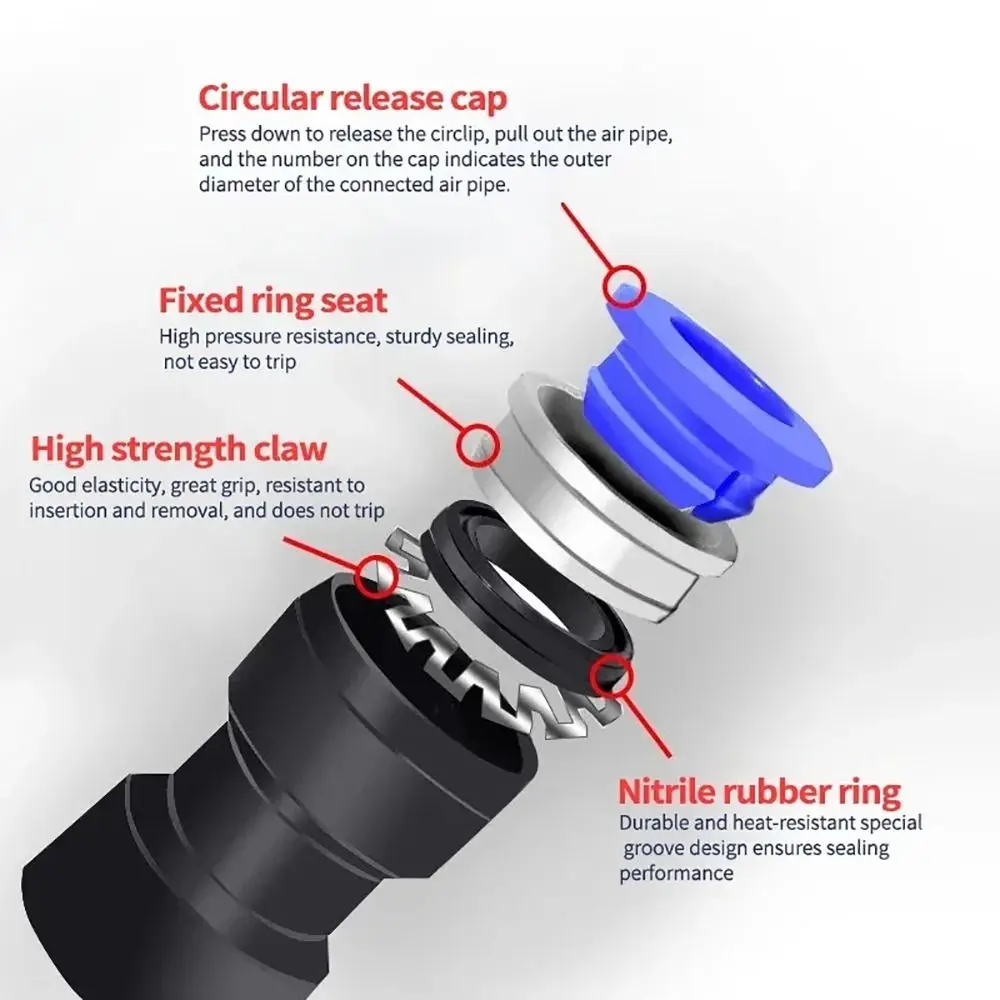 Circular release cap
Press down to release the circlip, pull out the air pipe, and the number on the cap indicates the outer diameter of the connected air pipe.

Fixed ring seat
High pressure resistance, sturdy sealing, not easy to trip

High strength claw
Good elasticity, great grip, resistant to insertion and removal, and does not trip

Nitrile rubber ring
Durable and heat-resistant special groove design ensures sealing performance