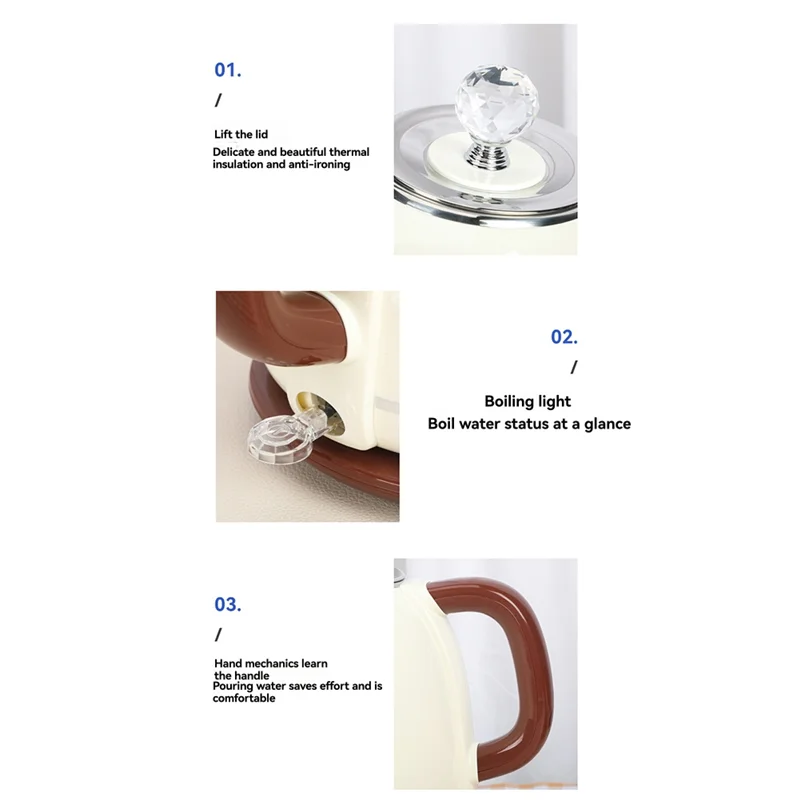 01.

/

Lift the lid

Delicate and beautiful thermal insulation and anti-ironing

02.

/

Boiling light

Boil water status at a glance

03.

/

Hand mechanics learn the handle

Pouring water saves effort and is comfortable