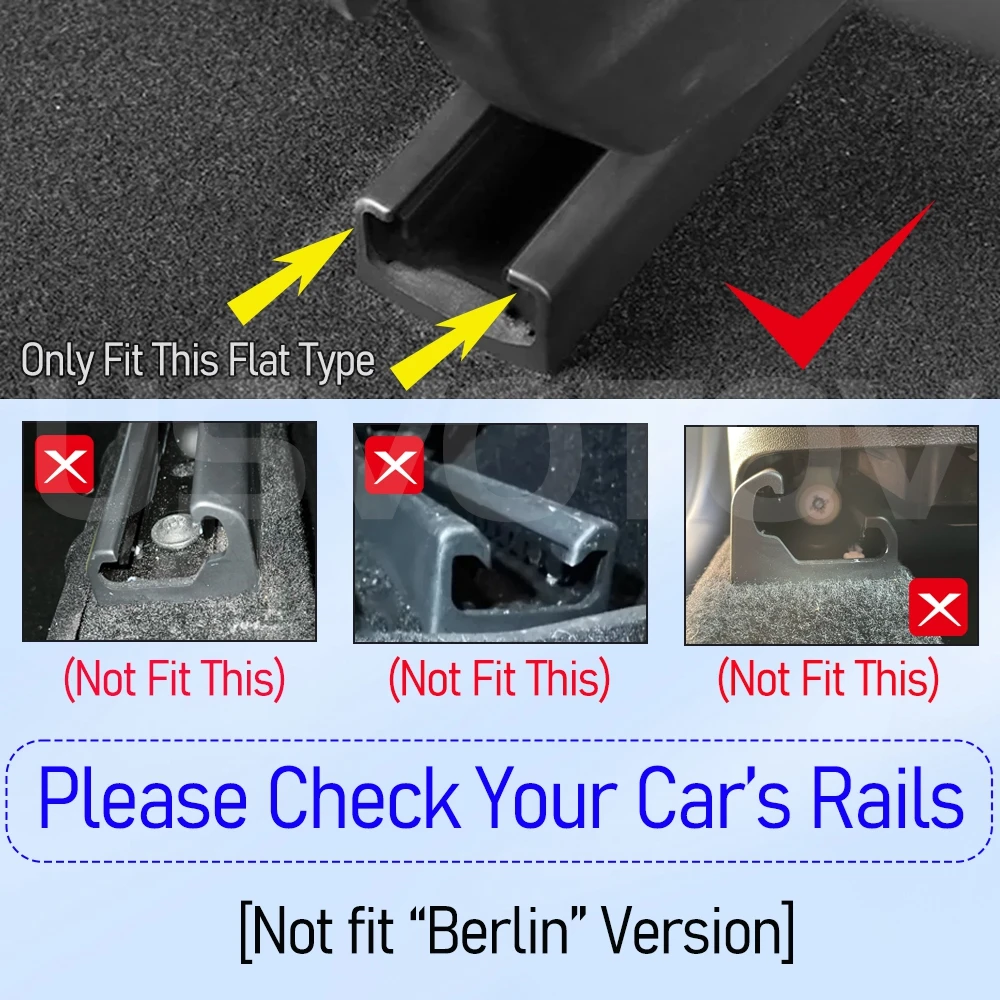 Only Fit This Flat Type

(Not Fit This)

(Not Fit This)

(Not Fit This)

Please Check Your Car's Rails

[Not fit "Berlin" Version]