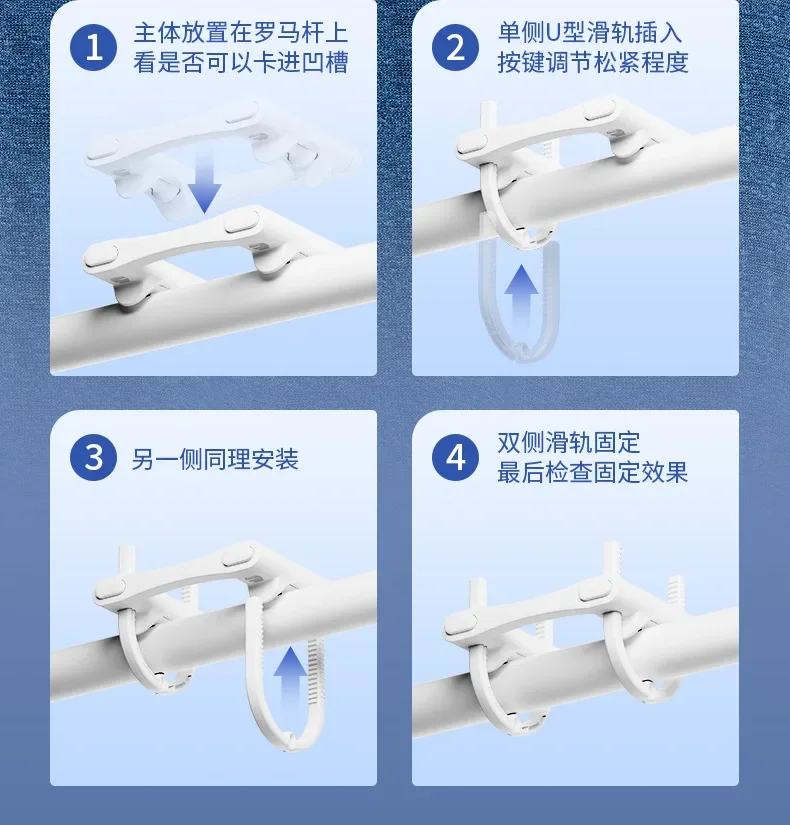 1 主体放置在罗马杆上
看是否可以卡进凹槽

2 单侧U型滑轨插入
按键调节松紧程度

3 另一侧同理安装

4 双侧滑轨固定
最后检查固定效果