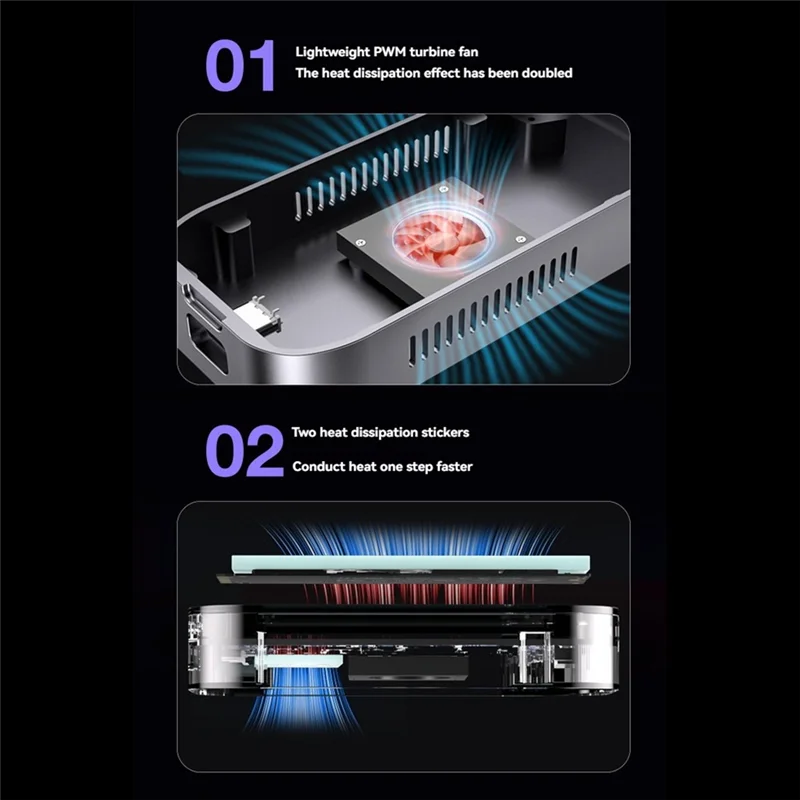 01
Lightweight PWM turbine fan
The heat dissipation effect has been doubled

02
Two heat dissipation stickers
Conduct heat one step faster