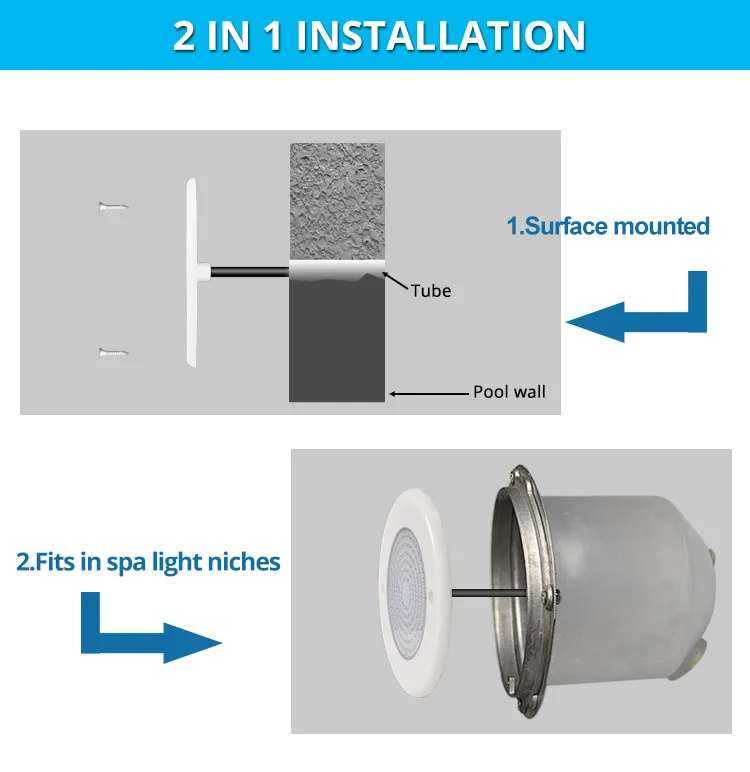 2 IN 1 INSTALLATION

1.Surface mounted

Tube

Pool wall

2.Fits in spa light niches