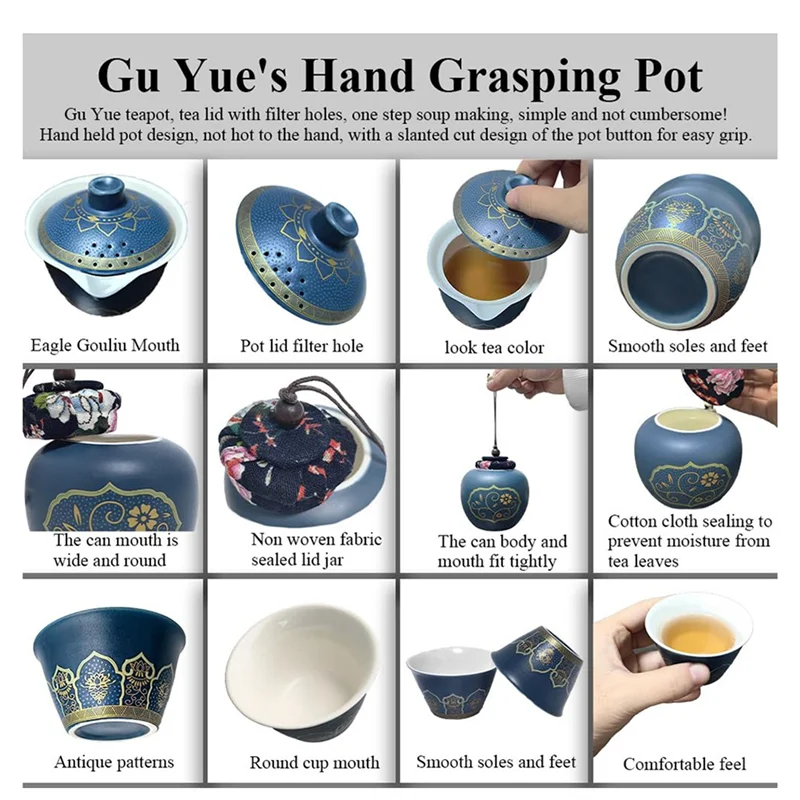 Gu Yue's Hand Grasping Pot

Gu Yue teapot, tea lid with filter holes, one step soup making, simple and not cumbersome! Hand held pot design, not hot to the hand, with a slanted cut design of the pot button for easy grip.

Eagle Gouliu Mouth

Pot lid filter hole

look tea color

Smooth soles and feet

The can mouth is wide and round

Non woven fabric sealed lid jar

The can body and mouth fit tightly

Cotton cloth sealing to prevent moisture from tea leaves

Antique patterns

Round cup mouth

Smooth soles and feet

Comfortable feel