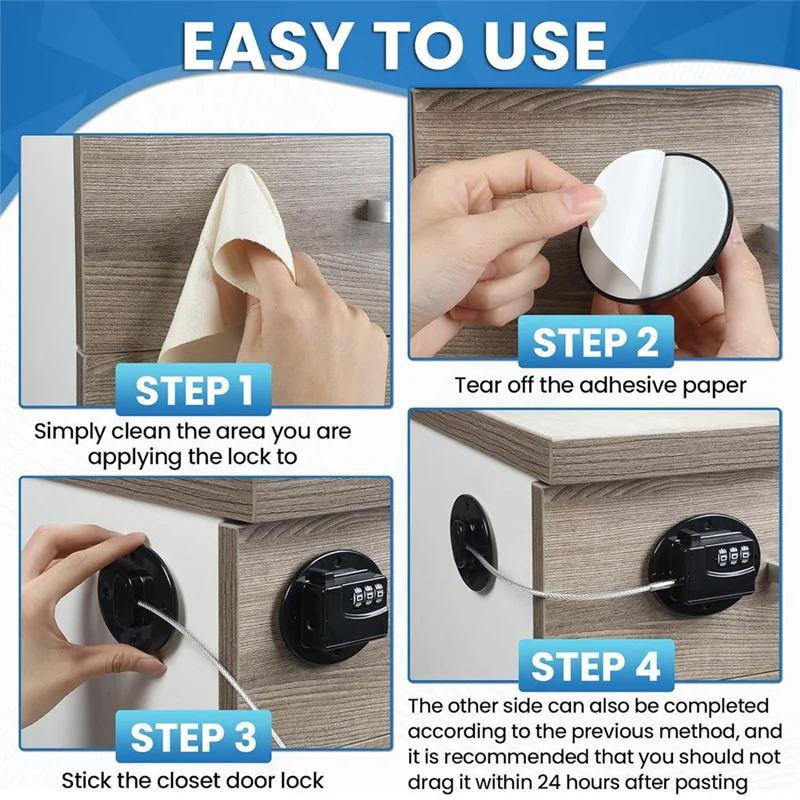 EASY TO USE

STEP 1
Simply clean the area you are applying the lock to

STEP 2
Tear off the adhesive paper

STEP 3
Stick the closet door lock

STEP 4
The other side can also be completed according to the previous method, and it is recommended that you should not drag it within 24 hours after pasting