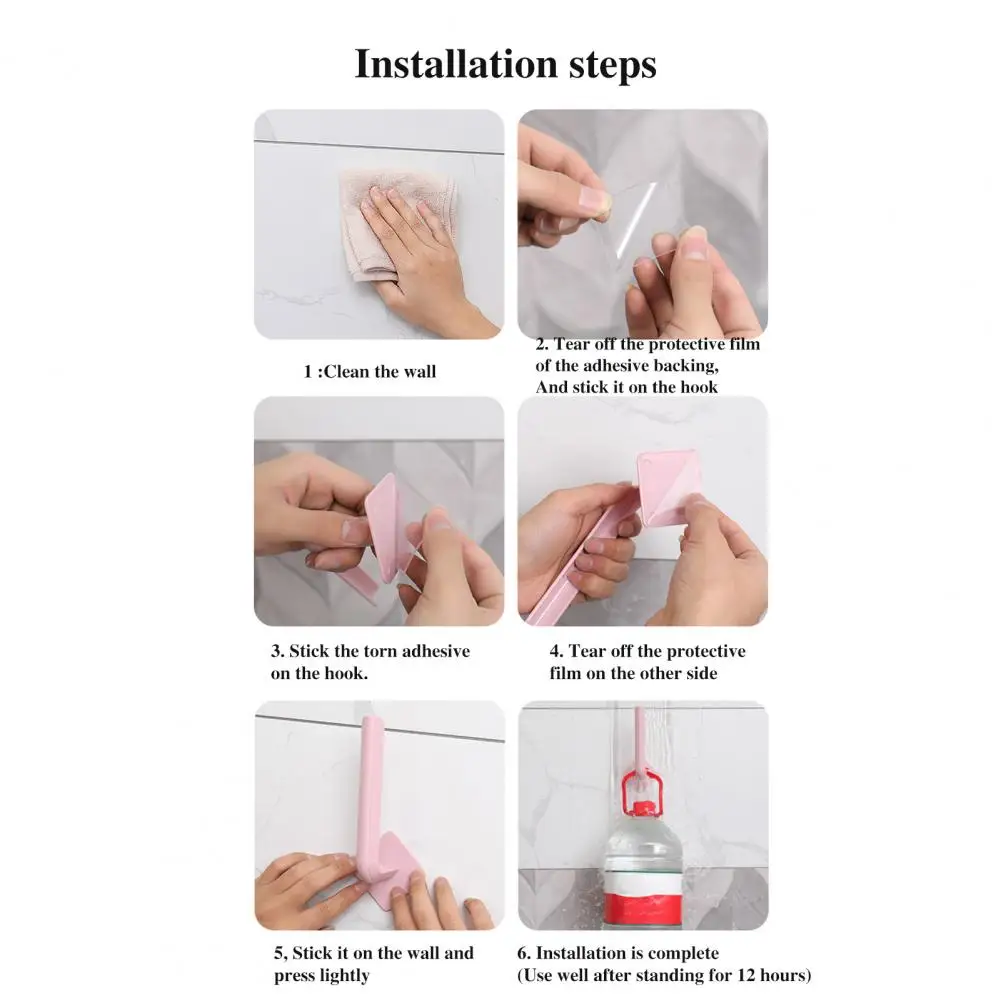 Installation steps

1 :Clean the wall

2. Tear off the protective film of the adhesive backing, And stick it on the hook

3. Stick the torn adhesive on the hook.

4. Tear off the protective film on the other side

5, Stick it on the wall and press lightly

6. Installation is complete (Use well after standing for 12 hours)