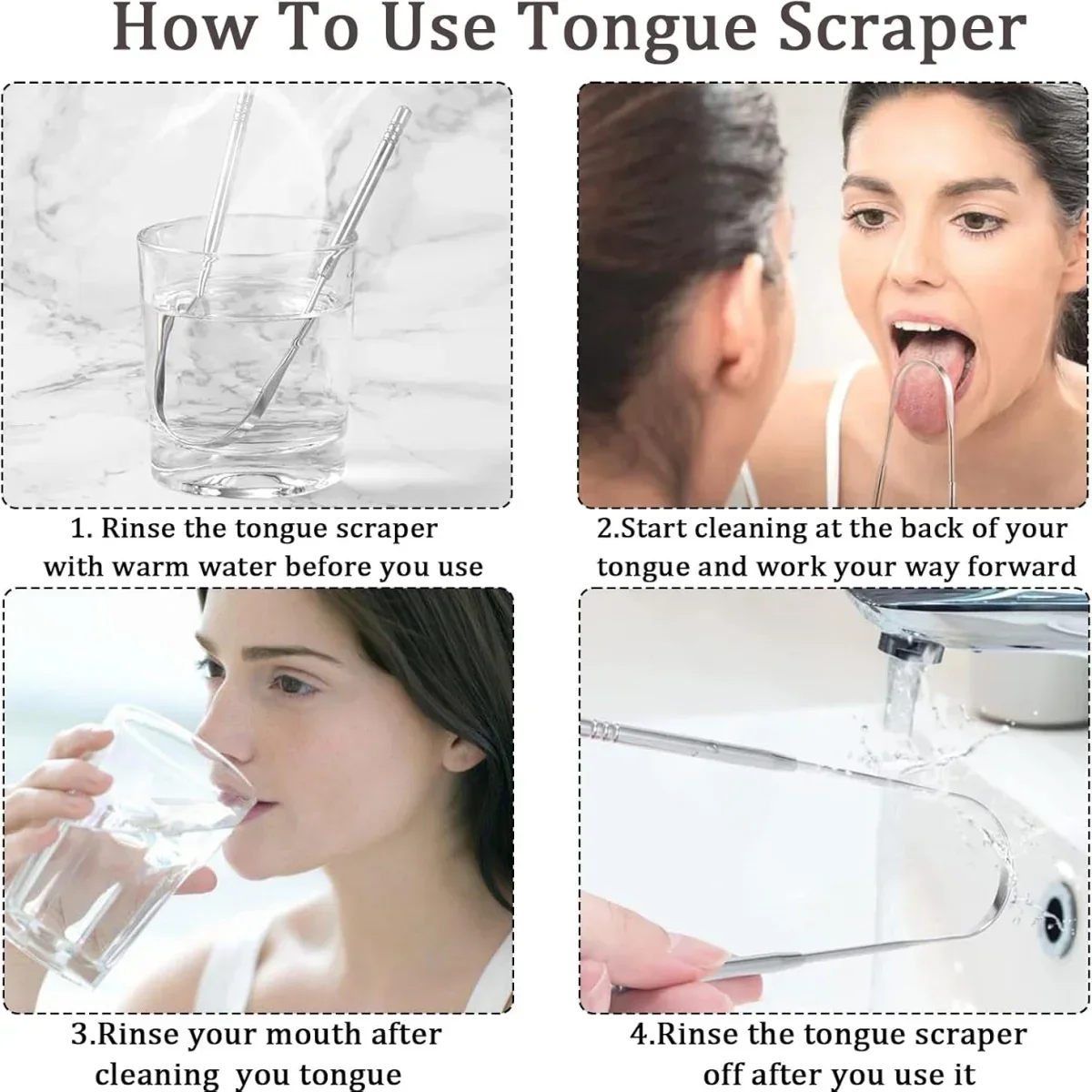 How To Use Tongue Scraper

1. Rinse the tongue scraper with warm water before you use

2.Start cleaning at the back of your tongue and work your way forward

3.Rinse your mouth after cleaning you tongue

4.Rinse the tongue scraper off after you use it