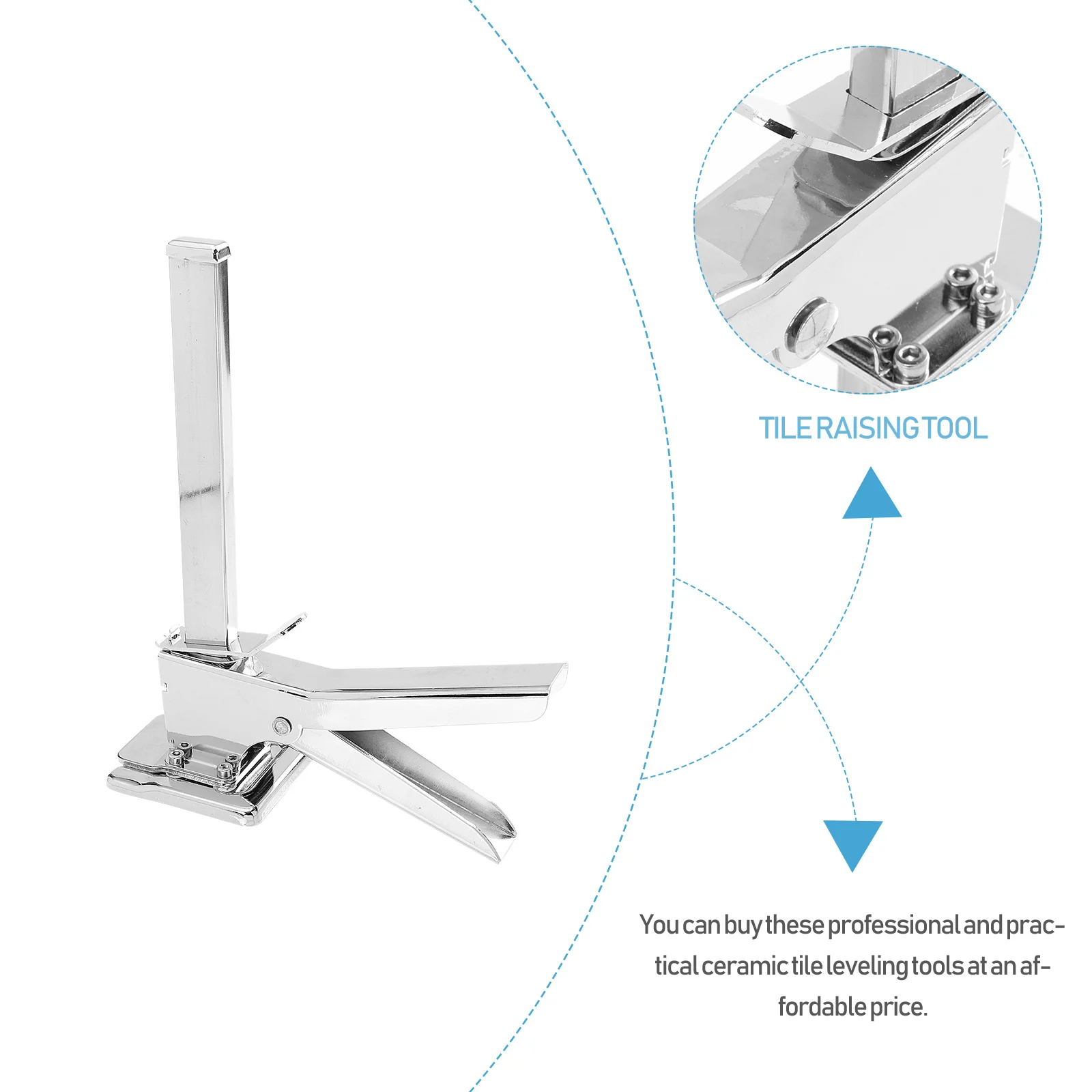 TILE RAISING TOOL

You can buy these professional and practical ceramic tile leveling tools at an affordable price.