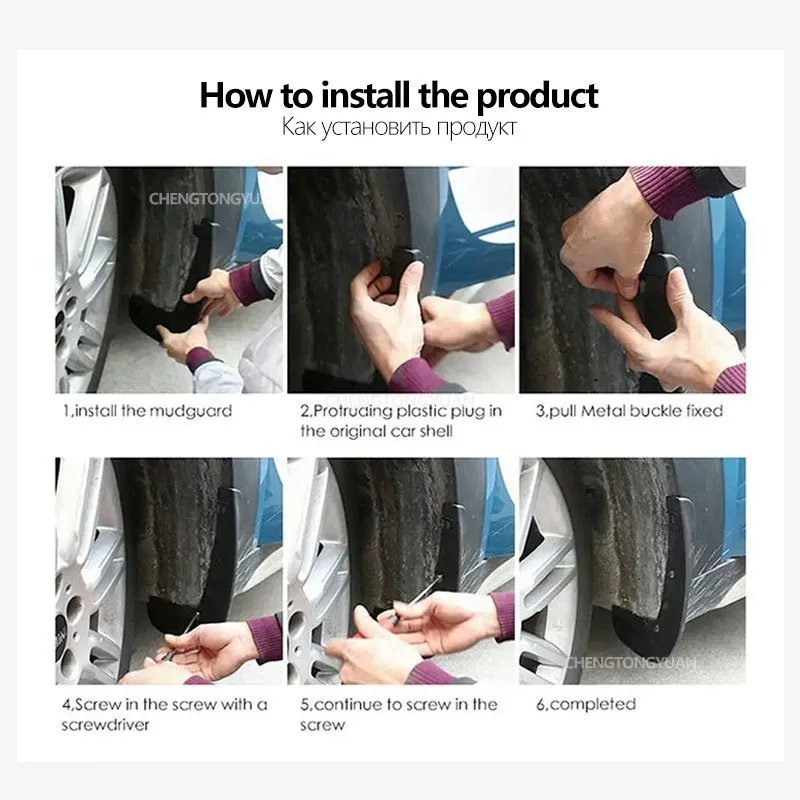 How to install the product
Как установить продукт

CHENGTONGYUAN

CHENGTONGYUAN

1,install the mudguard

2,Protruding plastic plug in the original car shell

3,pull Metal buckle fixed

CHENGTONGYUAN

4,Screw in the screw with a screwdriver

5,continue to screw in the screw

6,completed