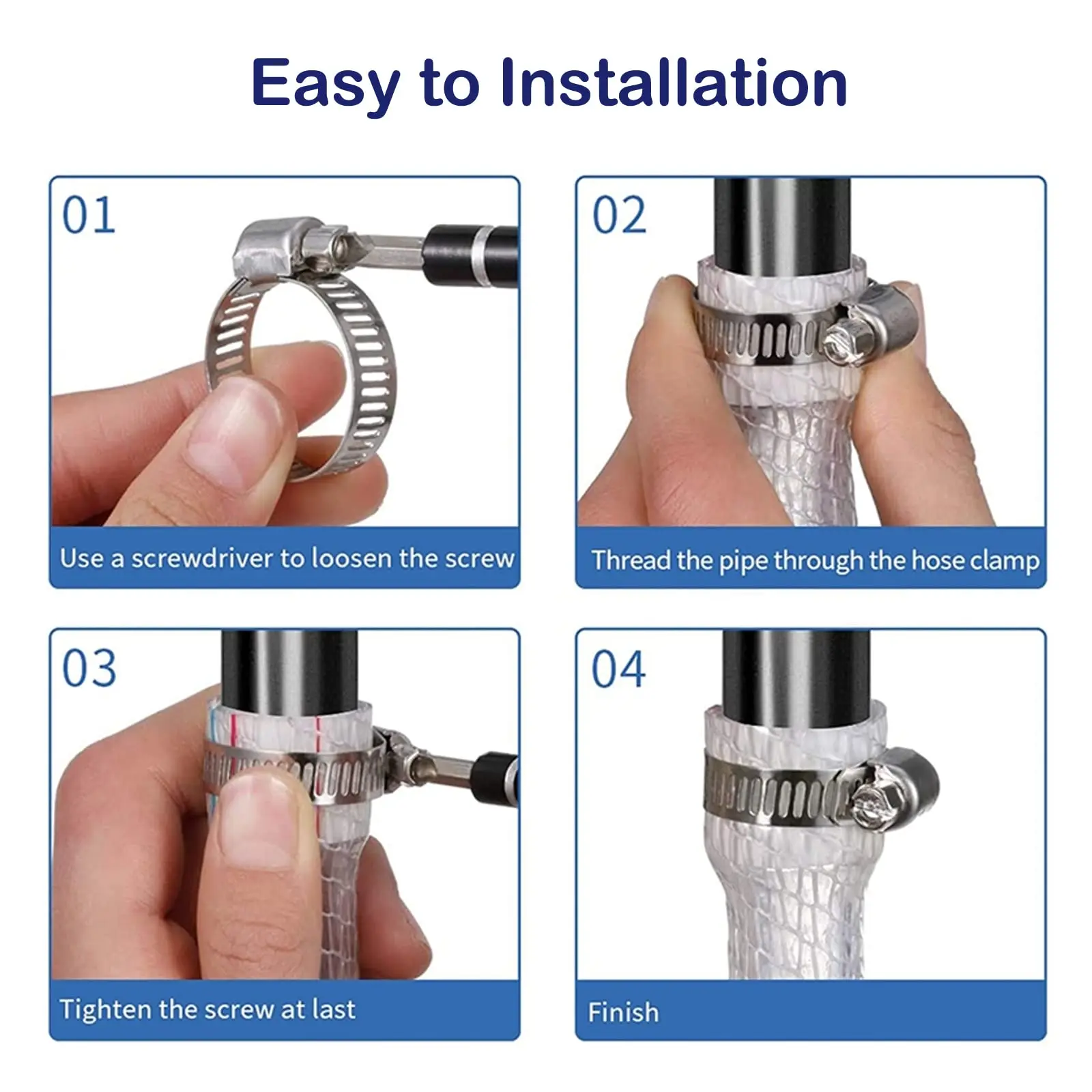 Easy to Installation

01

Use a screwdriver to loosen the screw

02

Thread the pipe through the hose clamp

03

Tighten the screw at last

04

Finish