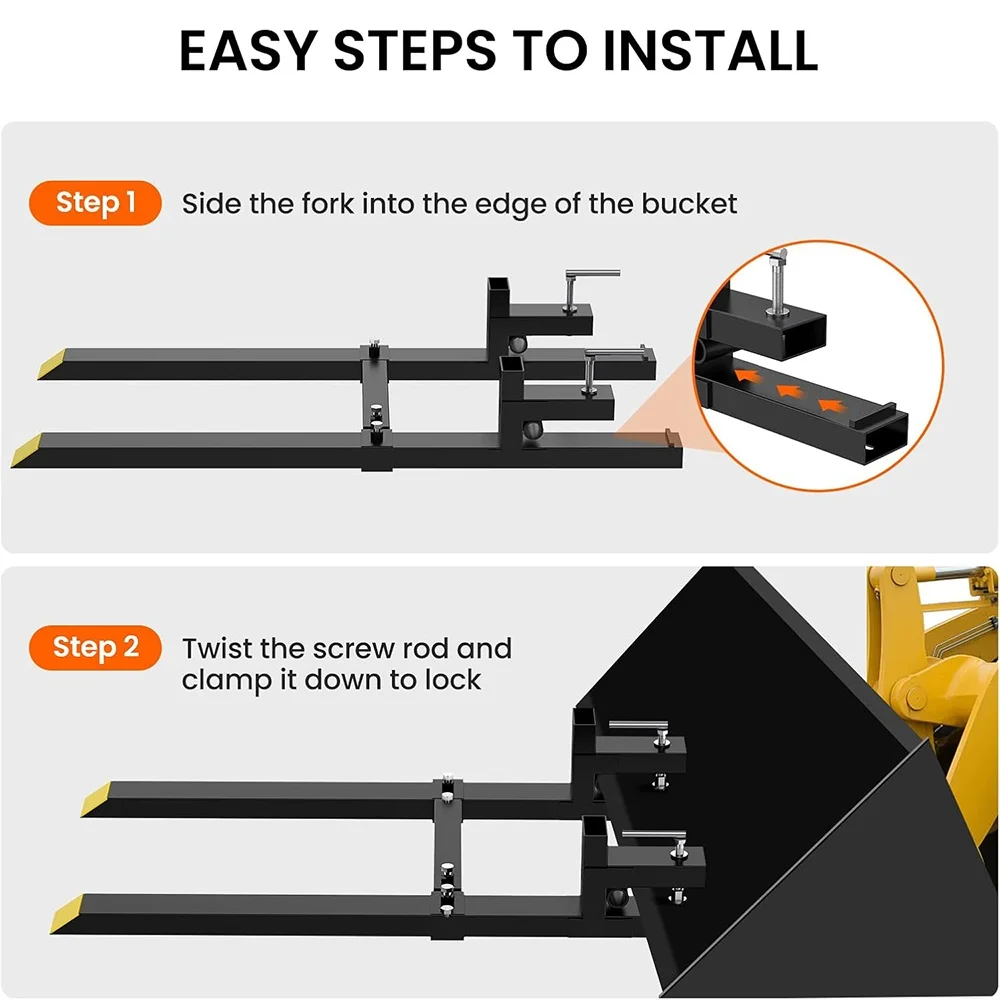 EASY STEPS TO INSTALL

Step 1 Side the fork into the edge of the bucket

Step 2 Twist the screw rod and clamp it down to lock