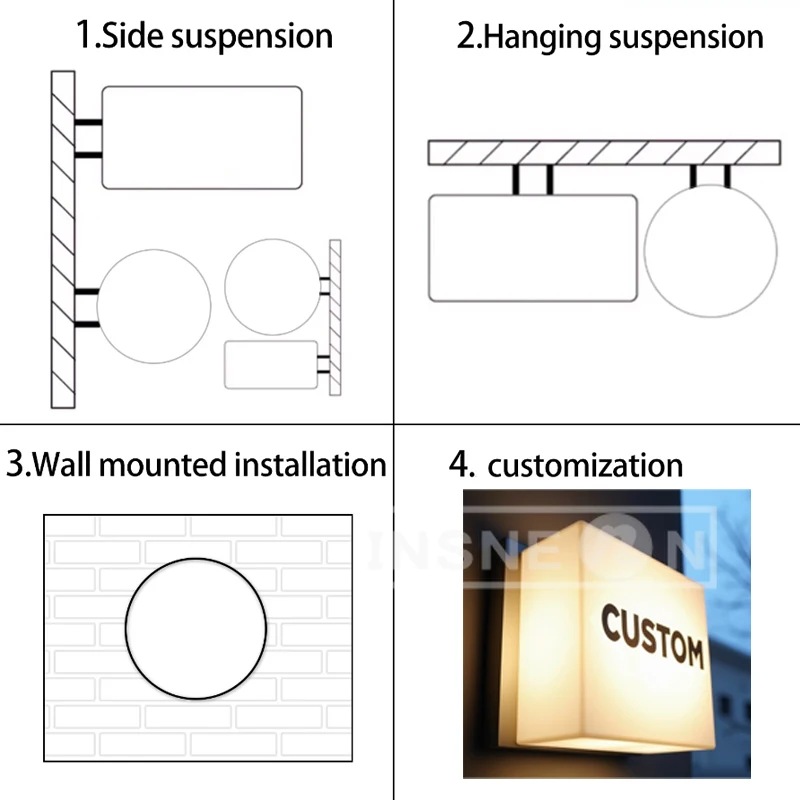 1.Side suspension

2.Hanging suspension

3.Wall mounted installation

4. customization

INSNEON

CUSTOM