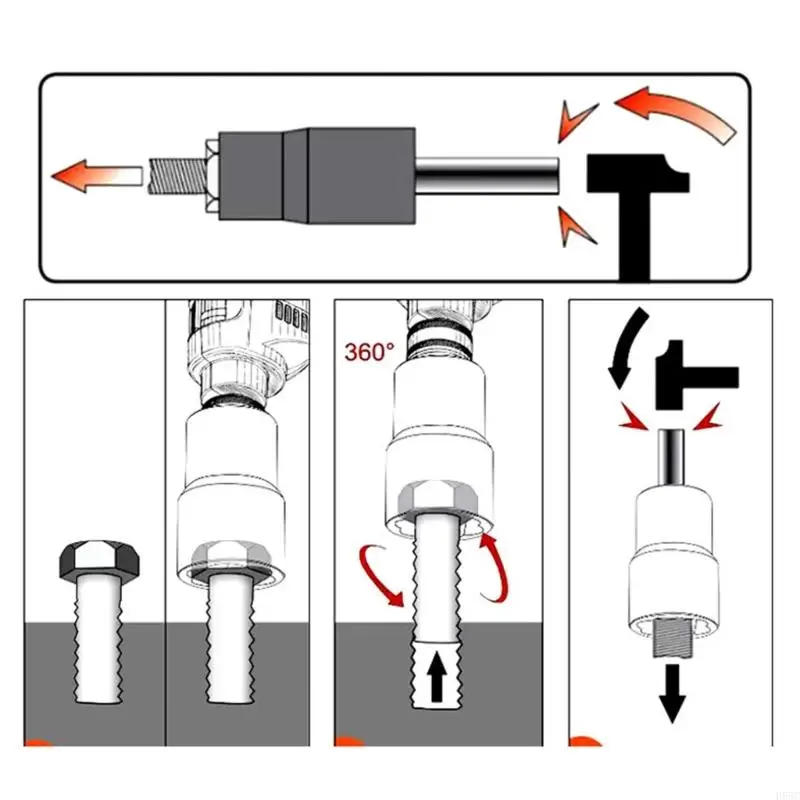 360°