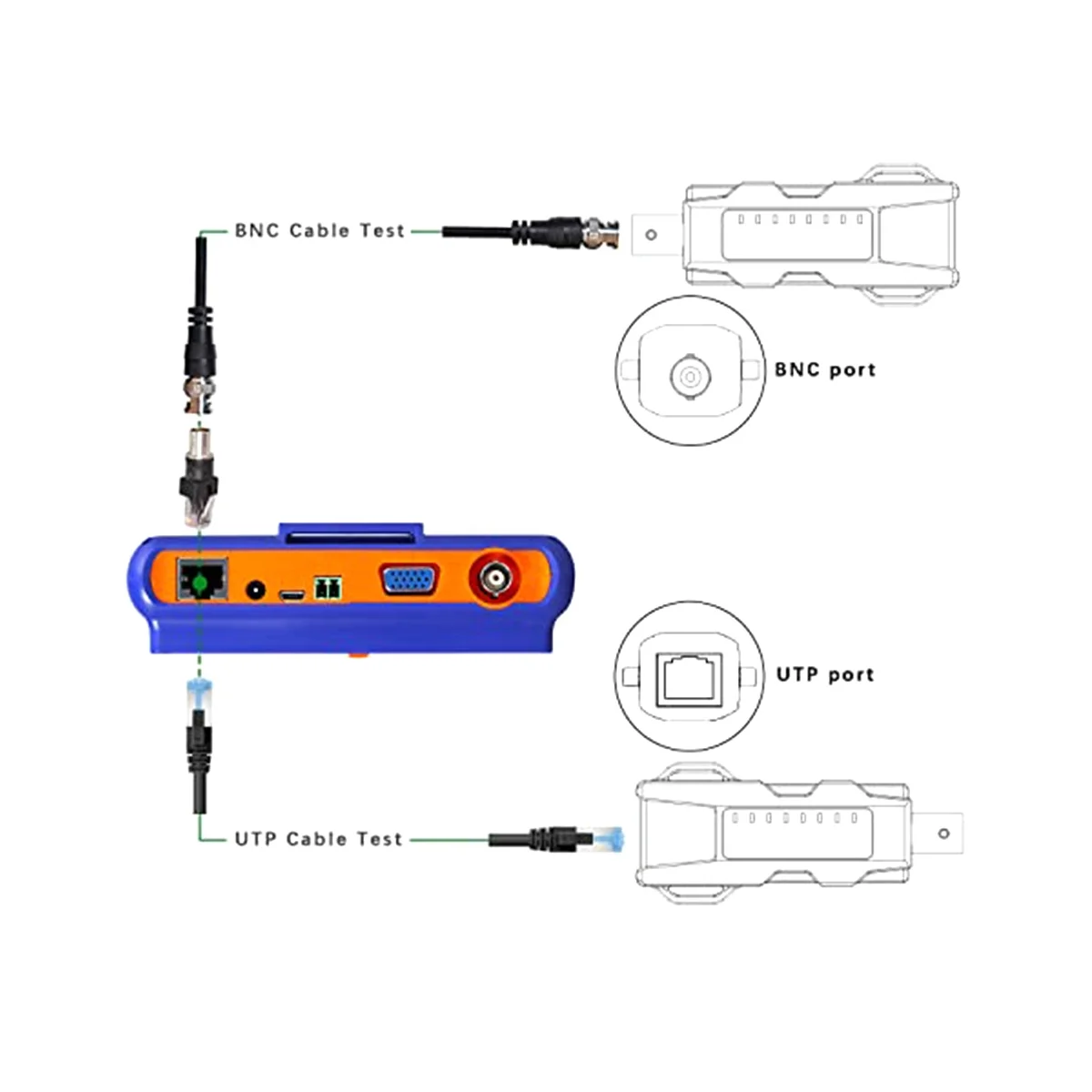 BNC Cable Test

BNC port

UTP port

UTP Cable Test