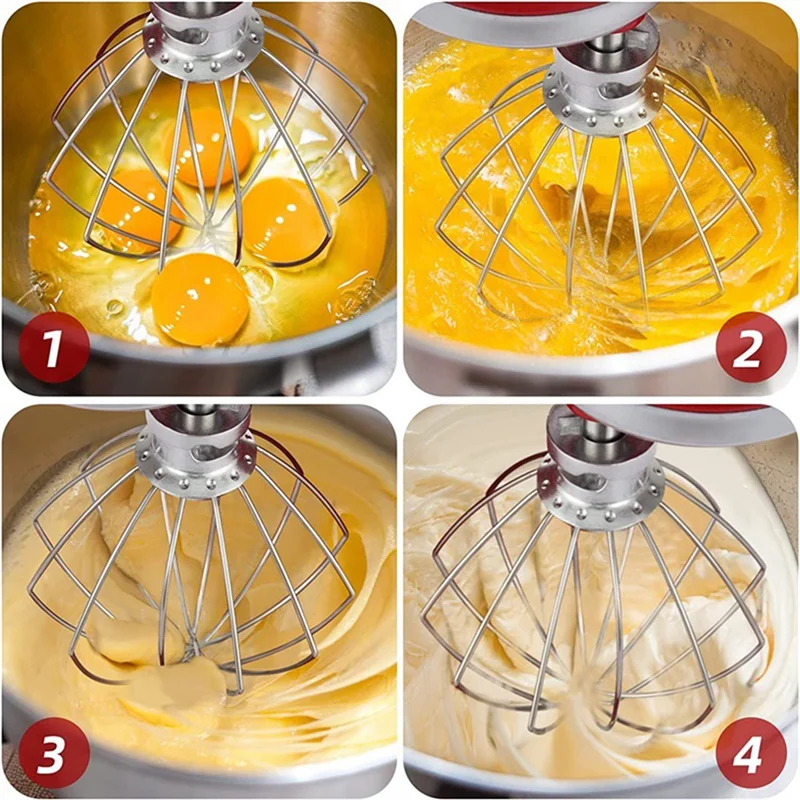 1
2
3
4