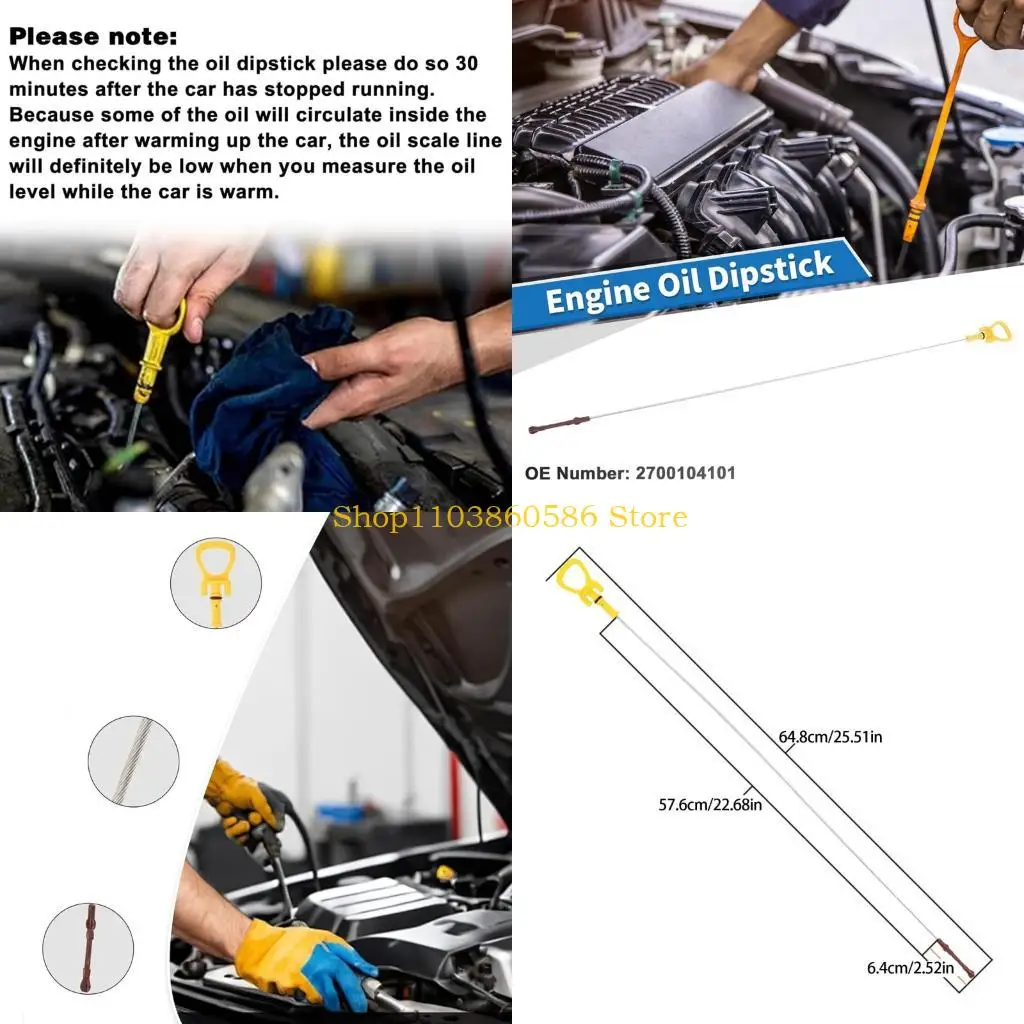 Please note:
When checking the oil dipstick please do so 30 minutes after the car has stopped running. Because some of the oil will circulate inside the engine after warming up the car, the oil scale line will definitely be low when you measure the oil level while the car is warm.

Engine Oil Dipstick

OE Number: 2700104101

Shop1103860586 Store

64.8cm/25.51in

57.6cm/22.68in

6.4cm/2.52in