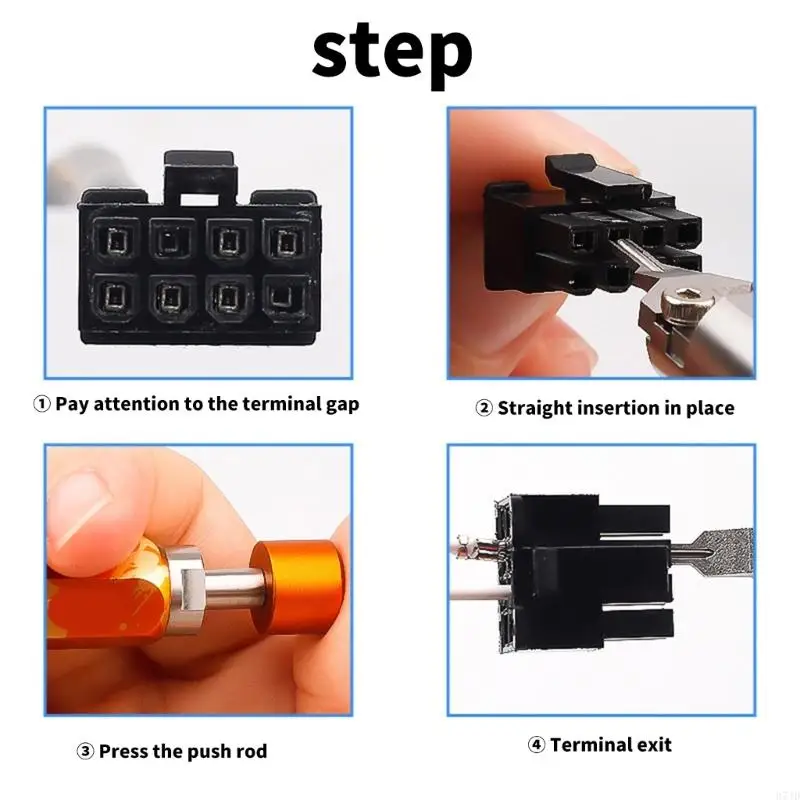 step

① Pay attention to the terminal gap

② Straight insertion in place

③ Press the push rod

④ Terminal exit