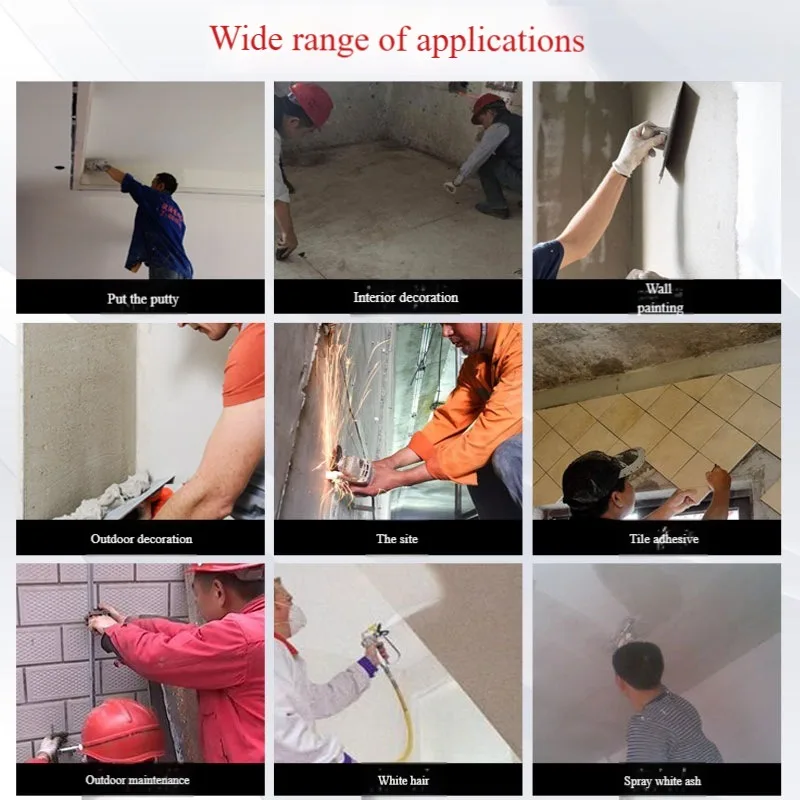 Wide range of applications

Put the putty

Interior decoration

Wall painting

Outdoor decoration

The site

Tile adhesive

Outdoor maintenance

White hair

Spray white ash