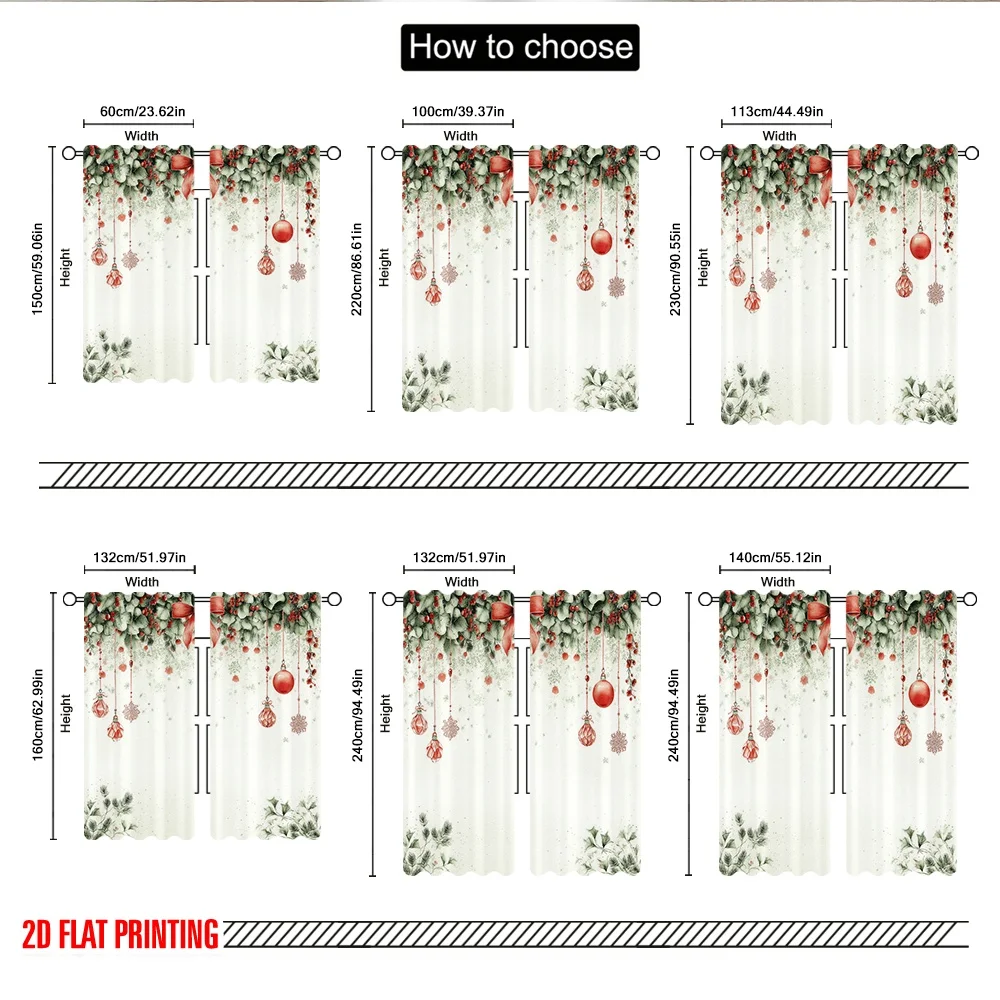 How to choose

60cm/23.62in
Width
150cm/59.06in
Height

100cm/39.37in
Width
220cm/86.61in
Height

113cm/44.49in
Width
230cm/90.55in
Height

132cm/51.97in
Width
160cm/62.99in
Height

132cm/51.97in
Width
240cm/94.49in
Height

140cm/55.12in
Width
240cm/94.49in
Height

2D FLAT PRINTING