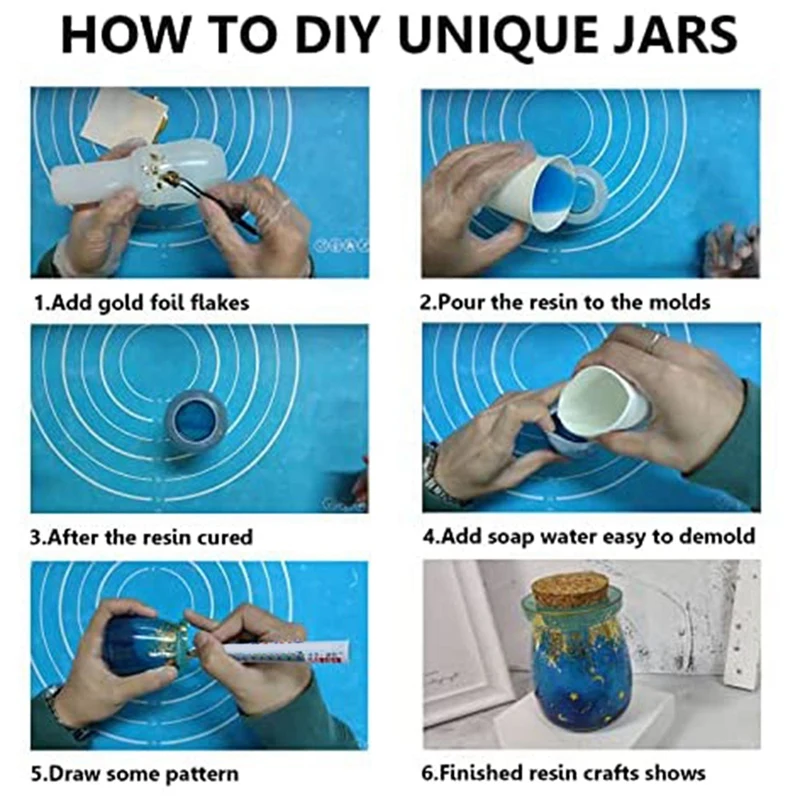 HOW TO DIY UNIQUE JARS

1.Add gold foil flakes

2.Pour the resin to the molds

3.After the resin cured

4.Add soap water easy to demold

5.Draw some pattern

6.Finished resin crafts shows