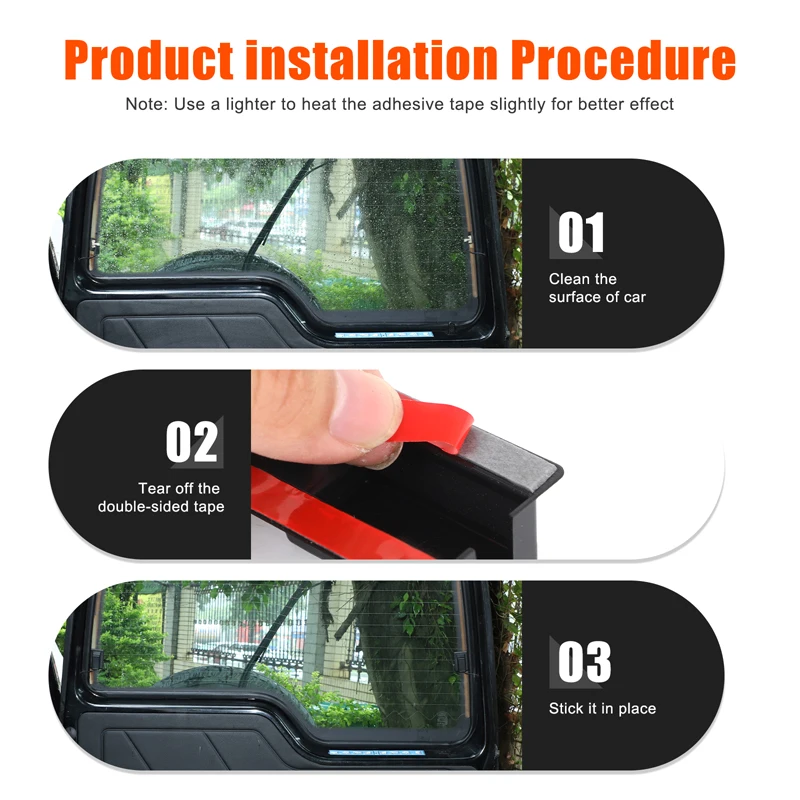 Product installation Procedure

Note: Use a lighter to heat the adhesive tape slightly for better effect

01

Clean the surface of car

02

Tear off the double-sided tape

03

Stick it in place