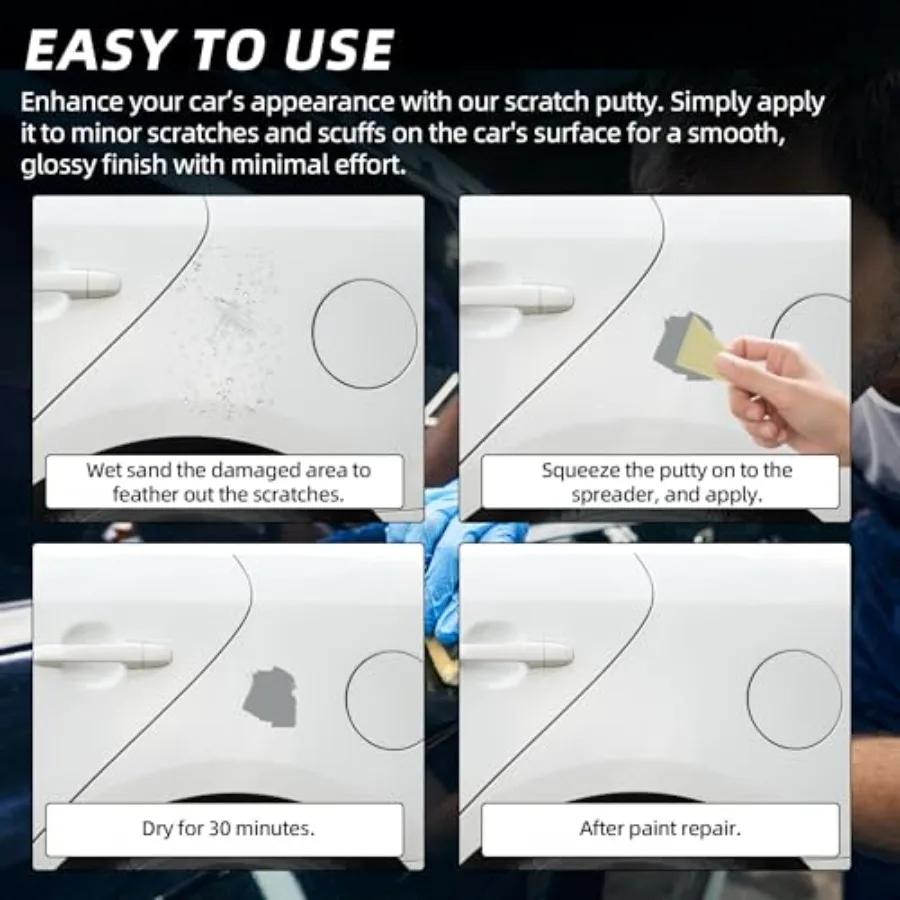 EASY TO USE

Enhance your car's appearance with our scratch putty. Simply apply it to minor scratches and scuffs on the car's surface for a smooth, glossy finish with minimal effort.

Wet sand the damaged area to feather out the scratches.

Squeeze the putty on to the spreader, and apply.

Dry for 30 minutes.

After paint repair.