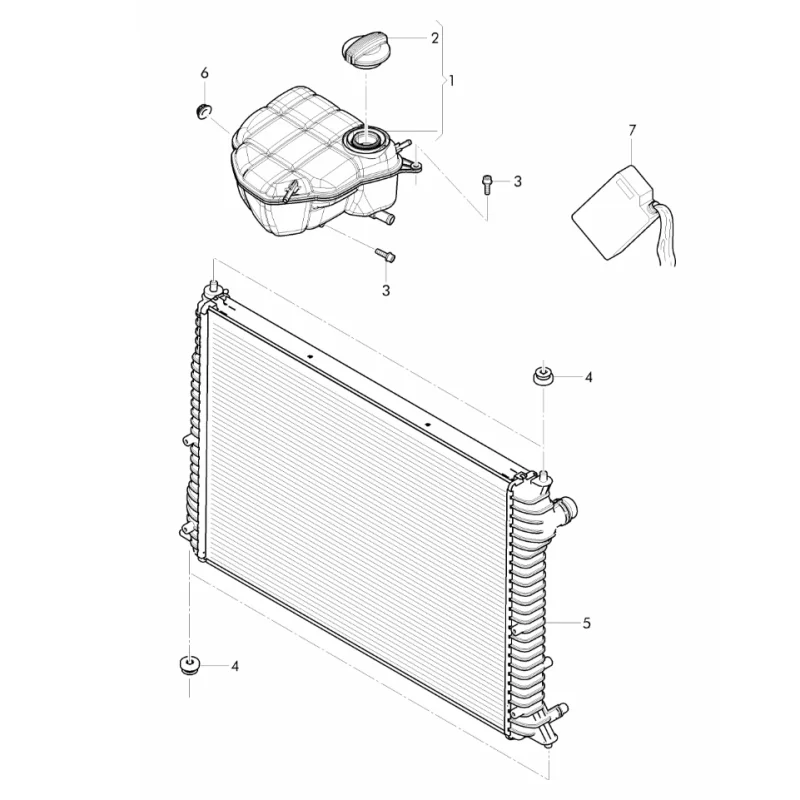 2
1
6
7
3
3
4
5
4