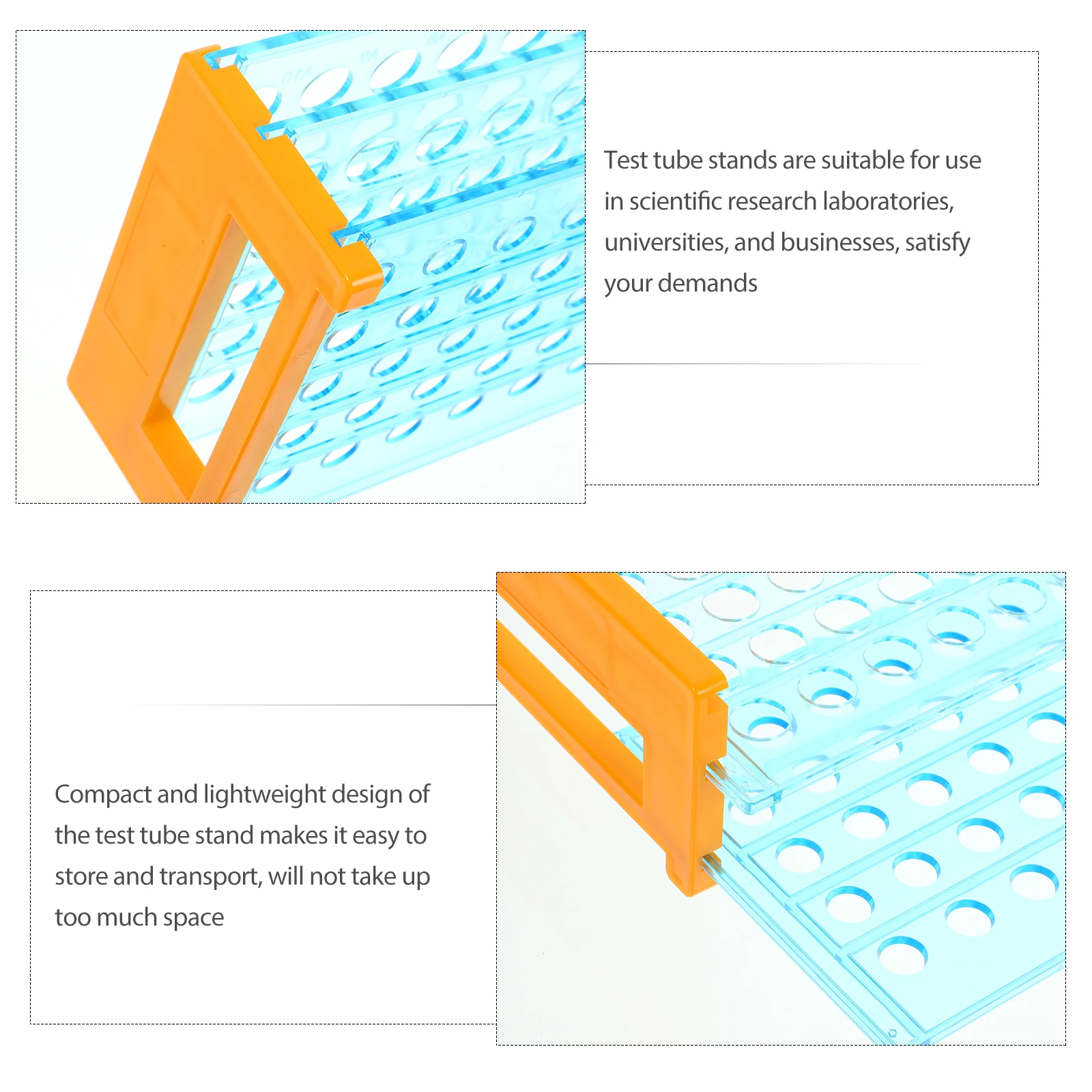 Test tube stands are suitable for use in scientific research laboratories, universities, and businesses, satisfy your demands

Compact and lightweight design of the test tube stand makes it easy to store and transport, will not take up too much space