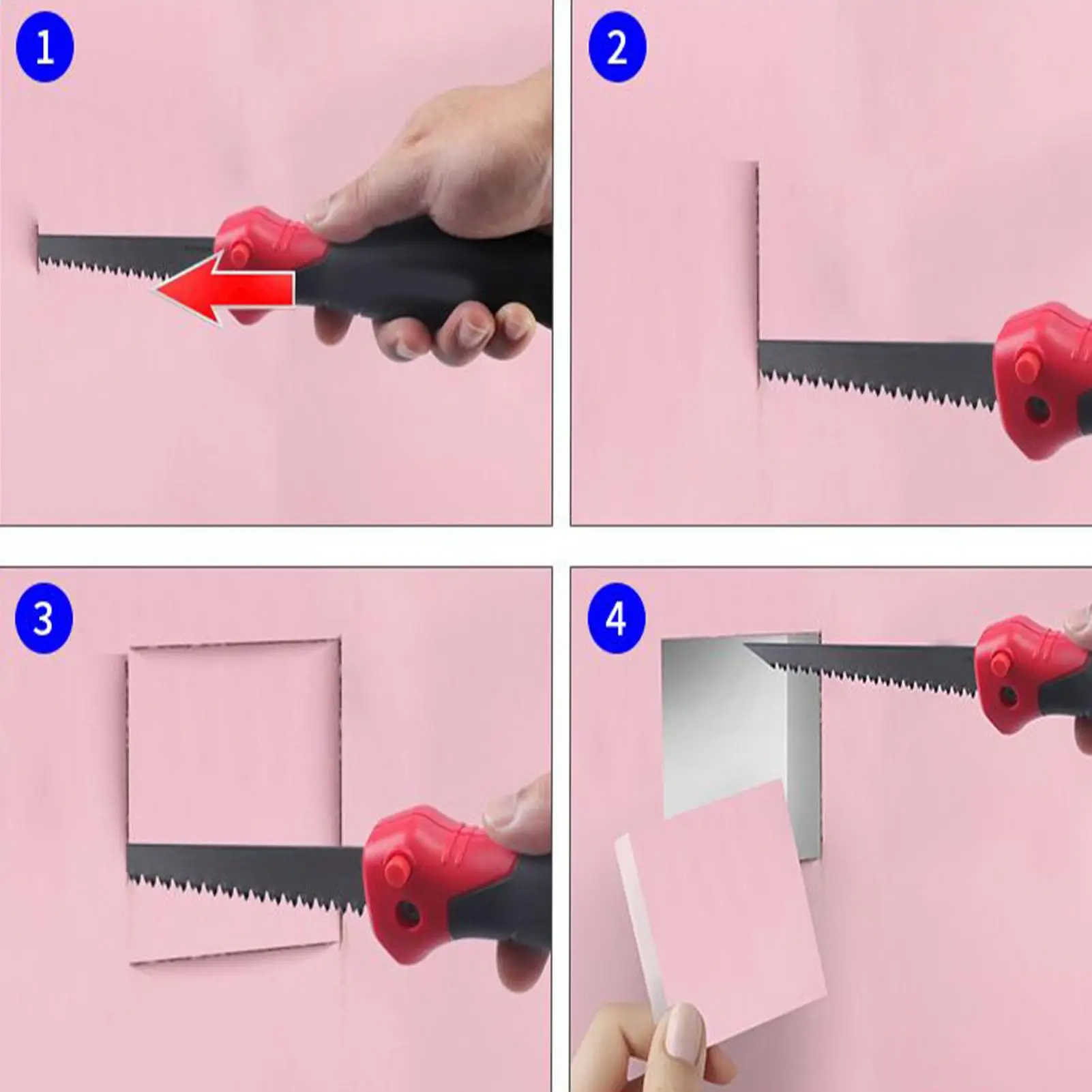 1

2

3

4