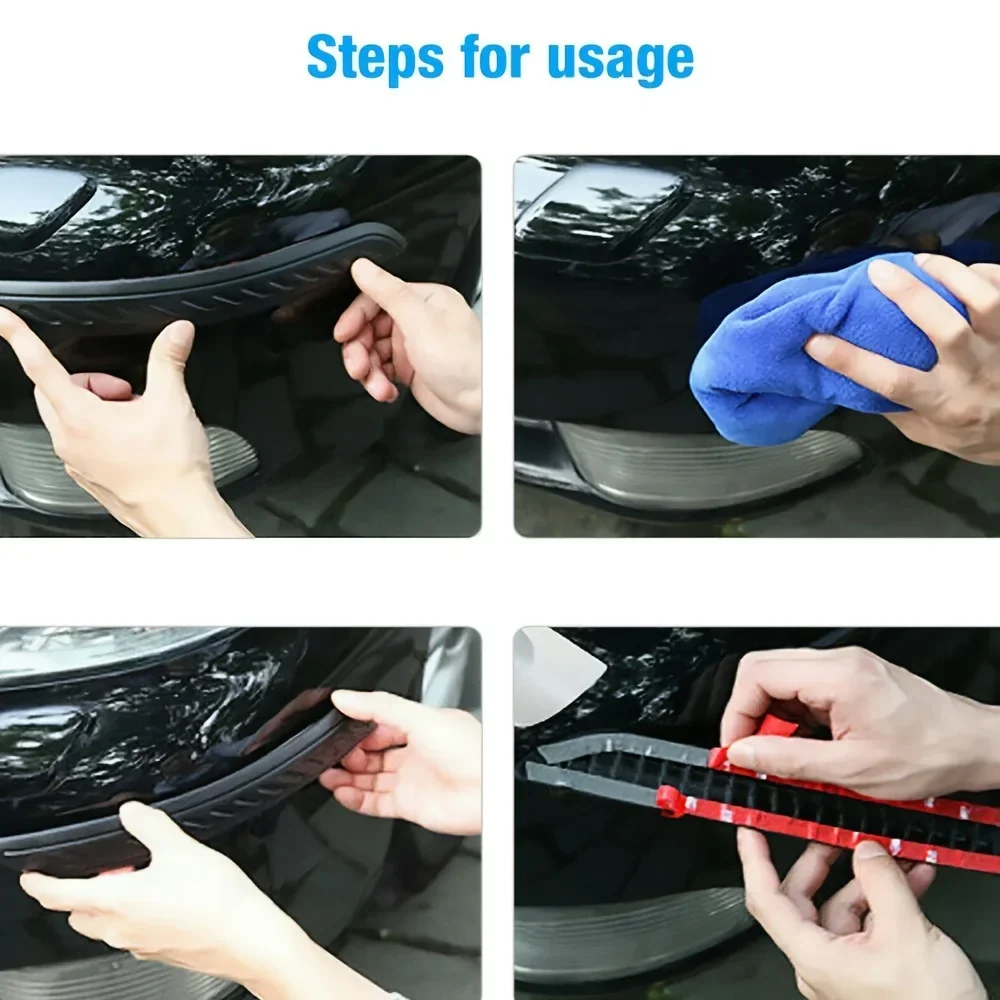 Steps for usage