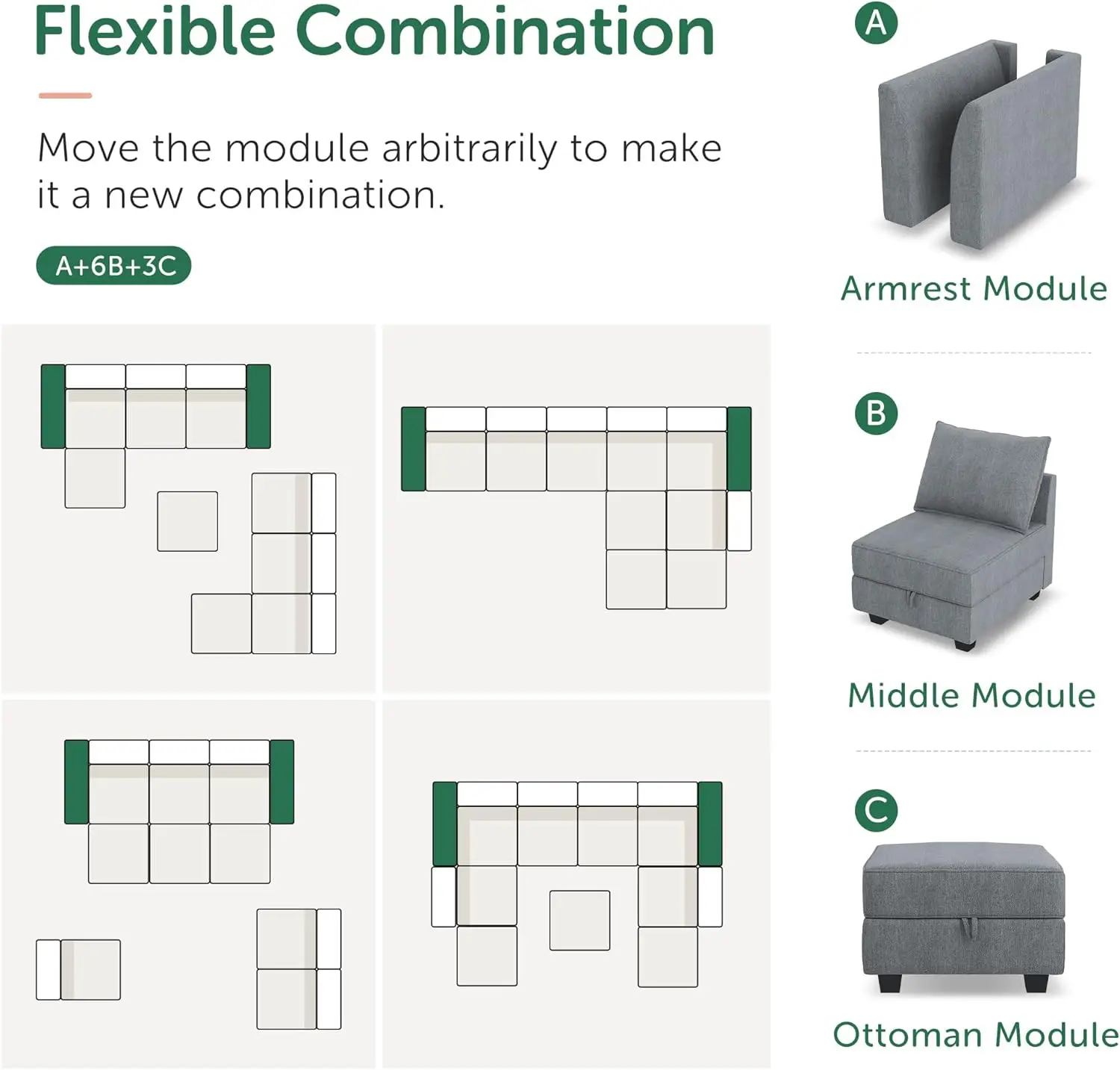 Flexible Combination

Move the module arbitrarily to make it a new combination.

A+6B+3C

A

Armrest Module

B

Middle Module

C

Ottoman Module