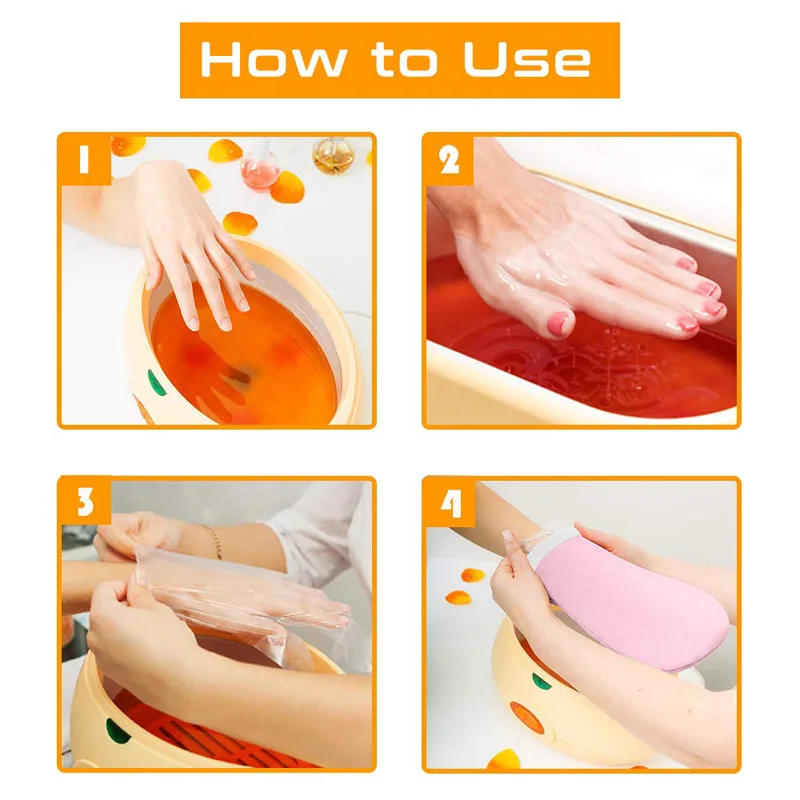 How to Use

1

2

3

4