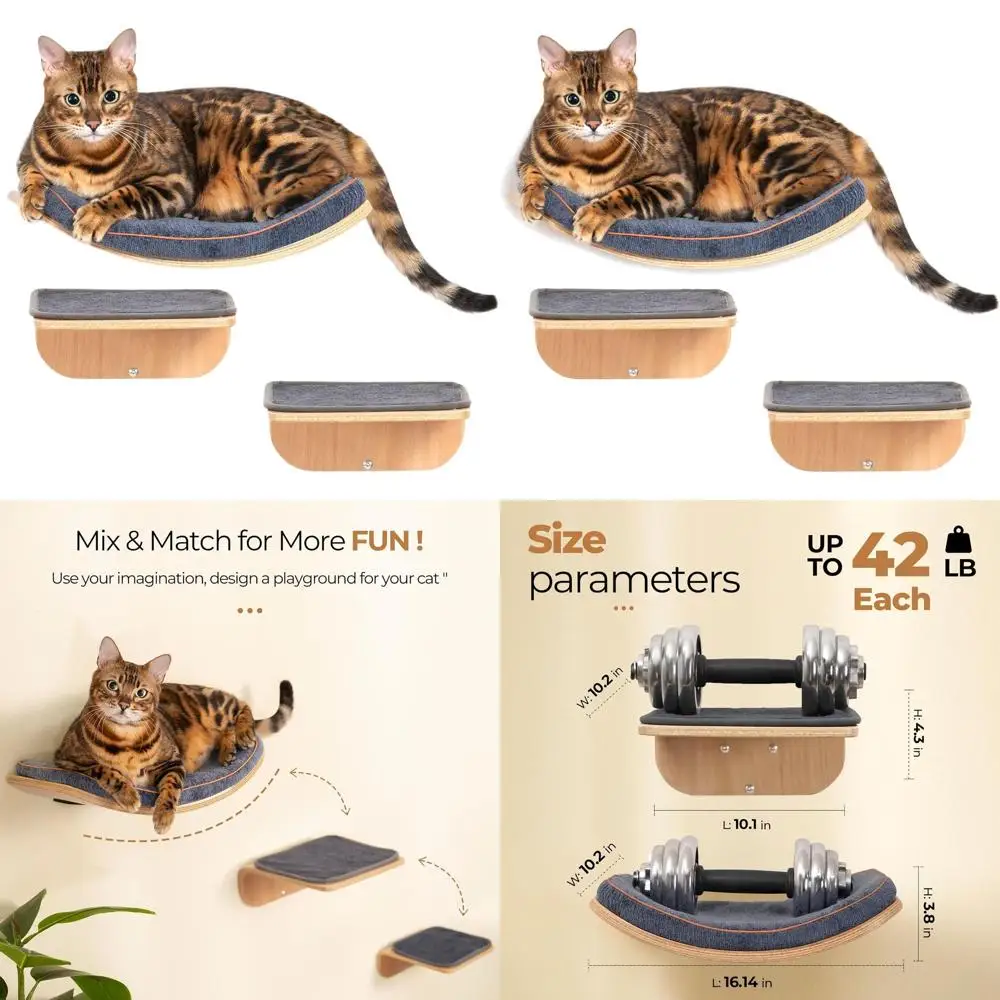 Mix & Match for More FUN !

Use your imagination, design a playground for your cat "

Size parameters

UP TO 42 LB Each

W: 10.2 in

H: 4.3 in

L: 10.1 in

W: 10.2 in

H: 3.8 in

L: 16.14 in