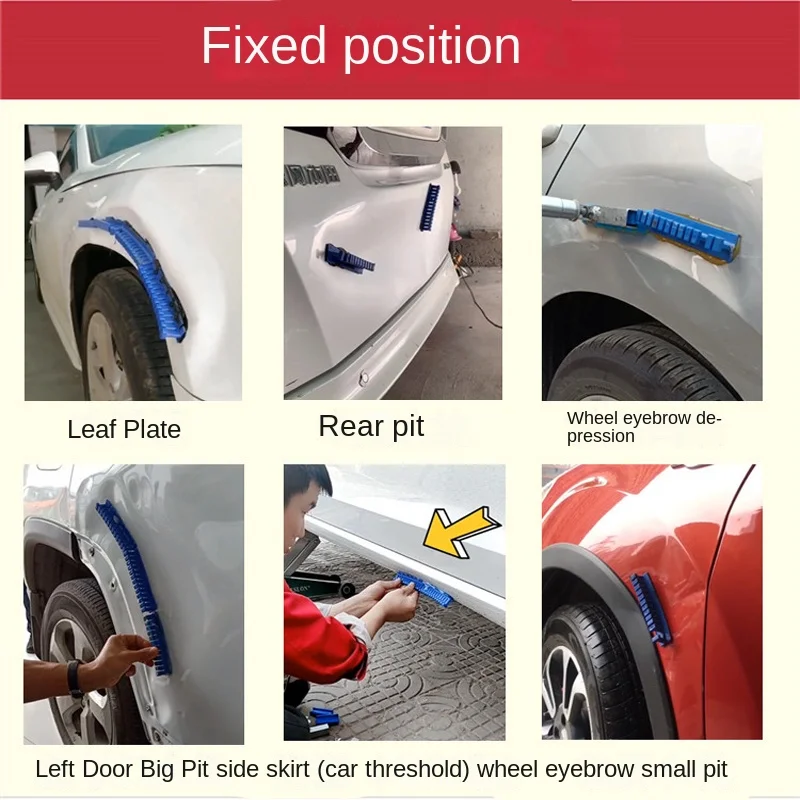 Fixed position

Leaf Plate

Rear pit

Wheel eyebrow depression

Left Door Big Pit side skirt (car threshold) wheel eyebrow small pit