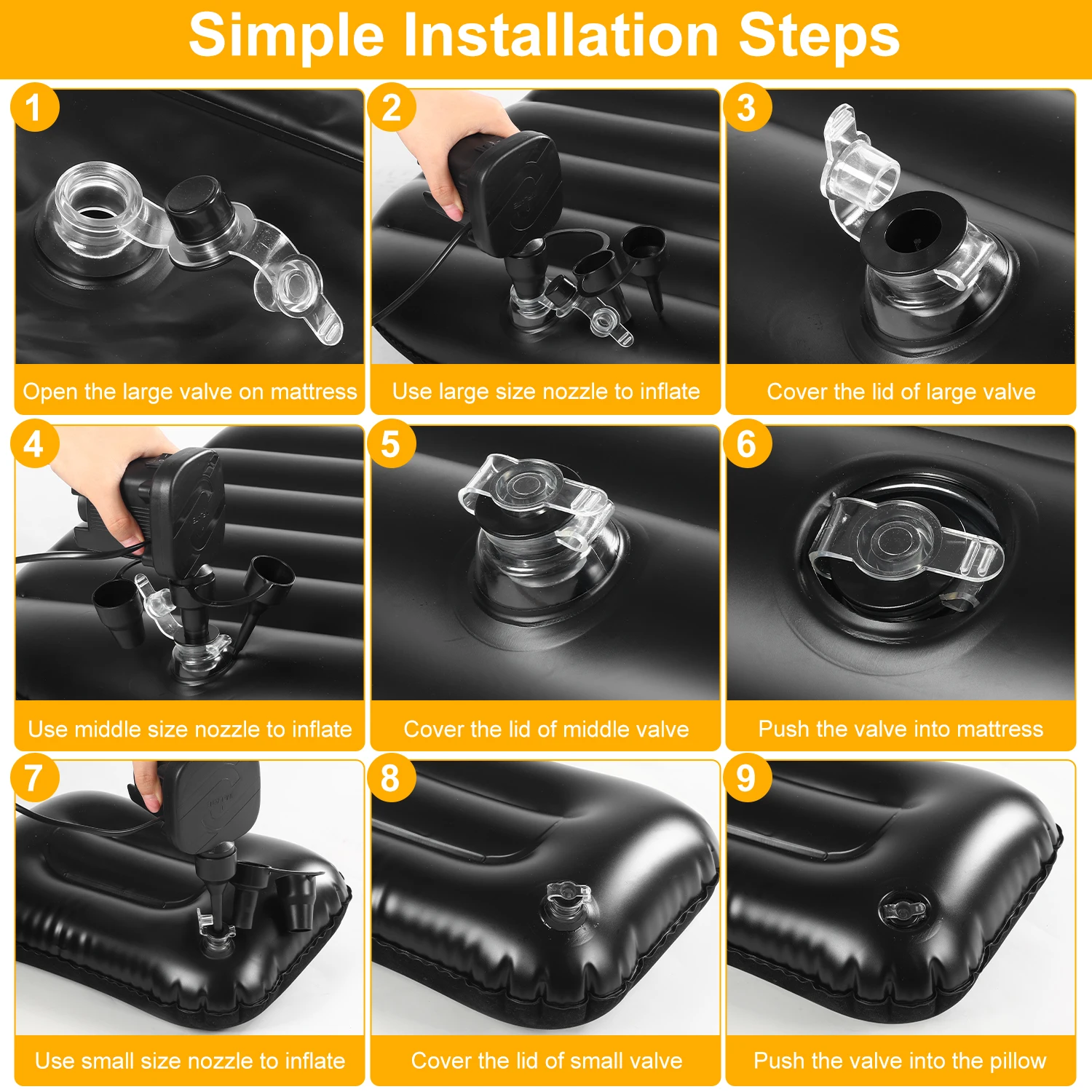 Simple Installation Steps

1
Open the large valve on mattress

2
Use large size nozzle to inflate

3
Cover the lid of large valve

4
Use middle size nozzle to inflate

5
Cover the lid of middle valve

6
Push the valve into mattress

7
Use small size nozzle to inflate

8
Cover the lid of small valve

9
Push the valve into the pillow