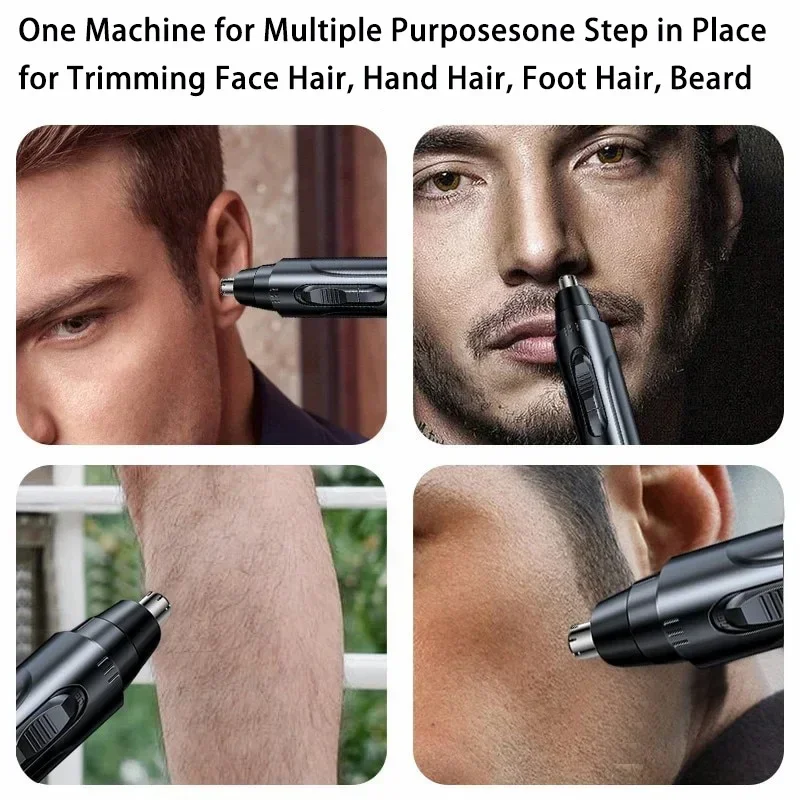 One Machine for Multiple Purposesone Step in Place for Trimming Face Hair, Hand Hair, Foot Hair, Beard