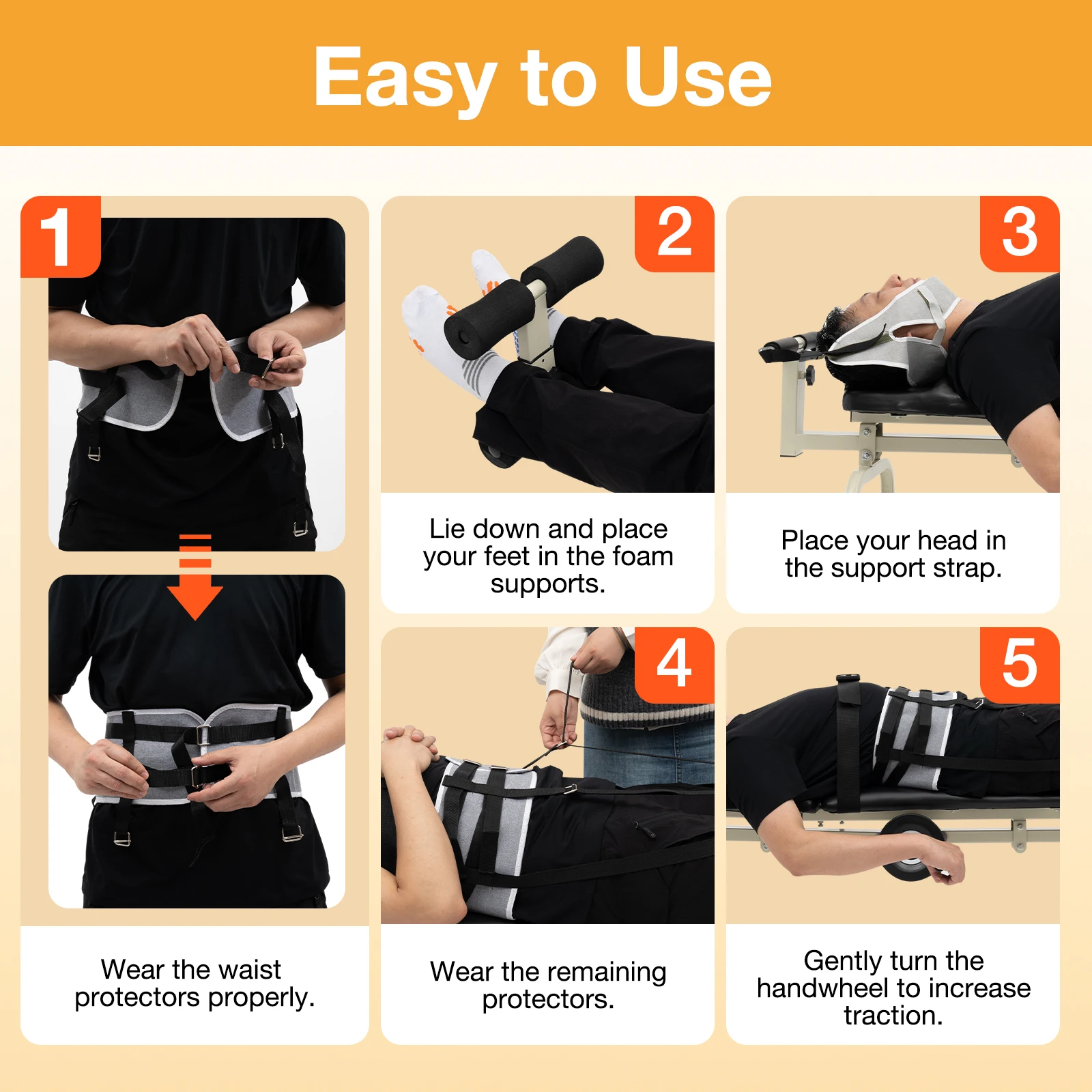 Easy to Use

1

Wear the waist protectors properly.

2

Lie down and place your feet in the foam supports.

3

Place your head in the support strap.

4

Wear the remaining protectors.

5

Gently turn the handwheel to increase traction.