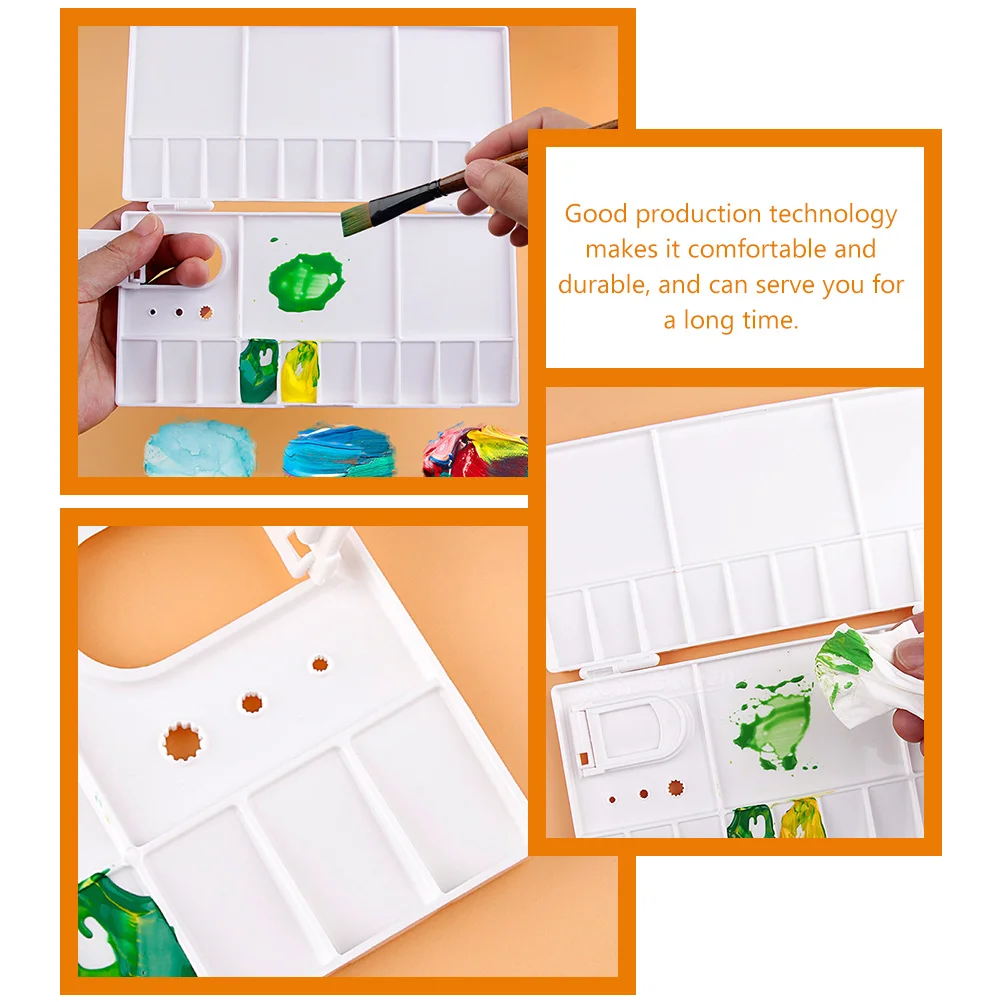 Good production technology makes it comfortable and durable, and can serve you for a long time.