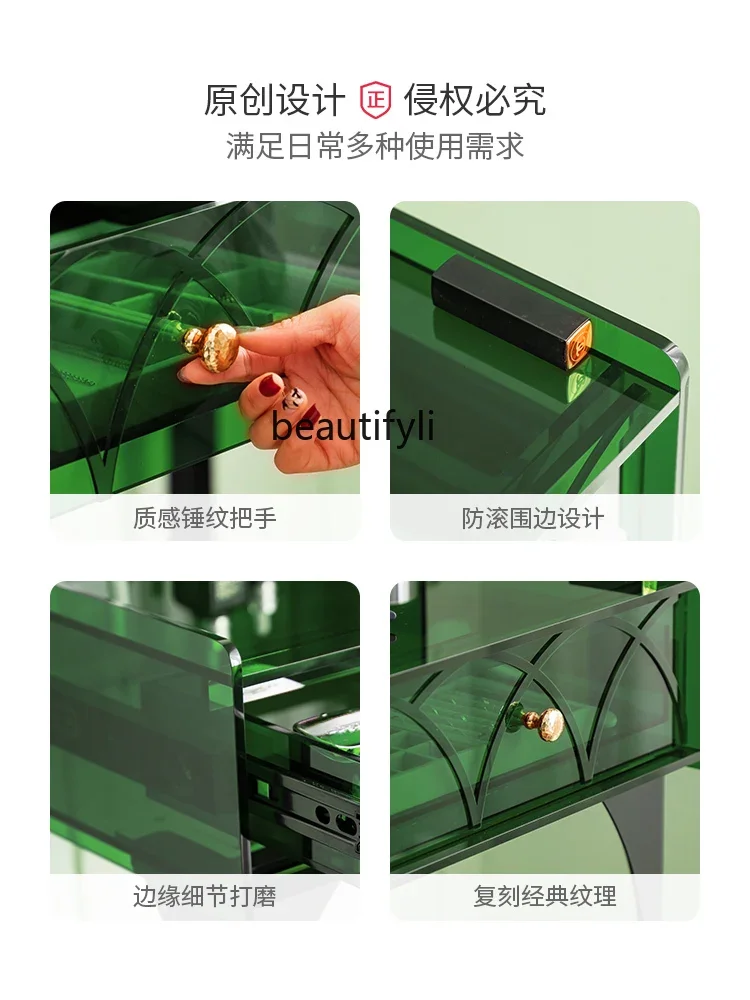 原创设计 正 侵权必究
满足日常多种使用需求

beautifyli

质感锤纹把手

防滚围边设计

边缘细节打磨

复刻经典纹理