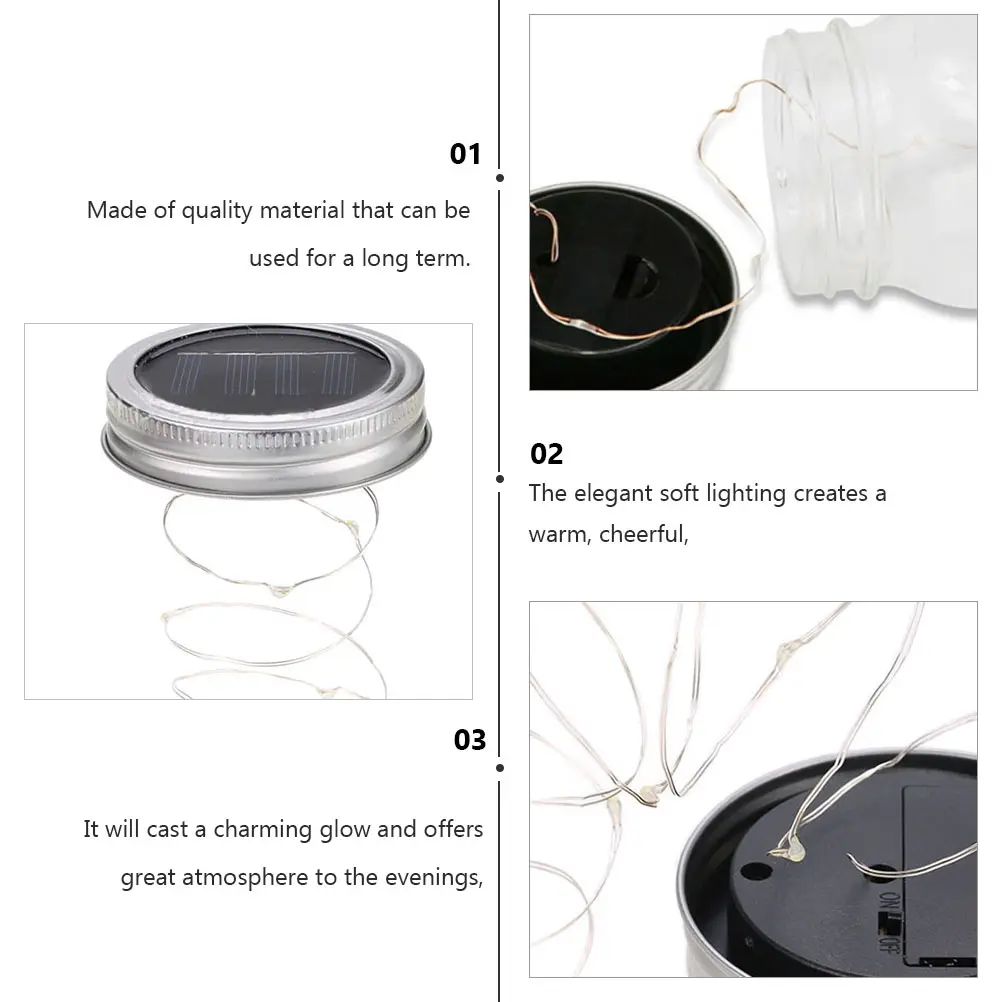 01

Made of quality material that can be used for a long term.

02

The elegant soft lighting creates a warm, cheerful,

03

It will cast a charming glow and offers great atmosphere to the evenings,

ON
OFF