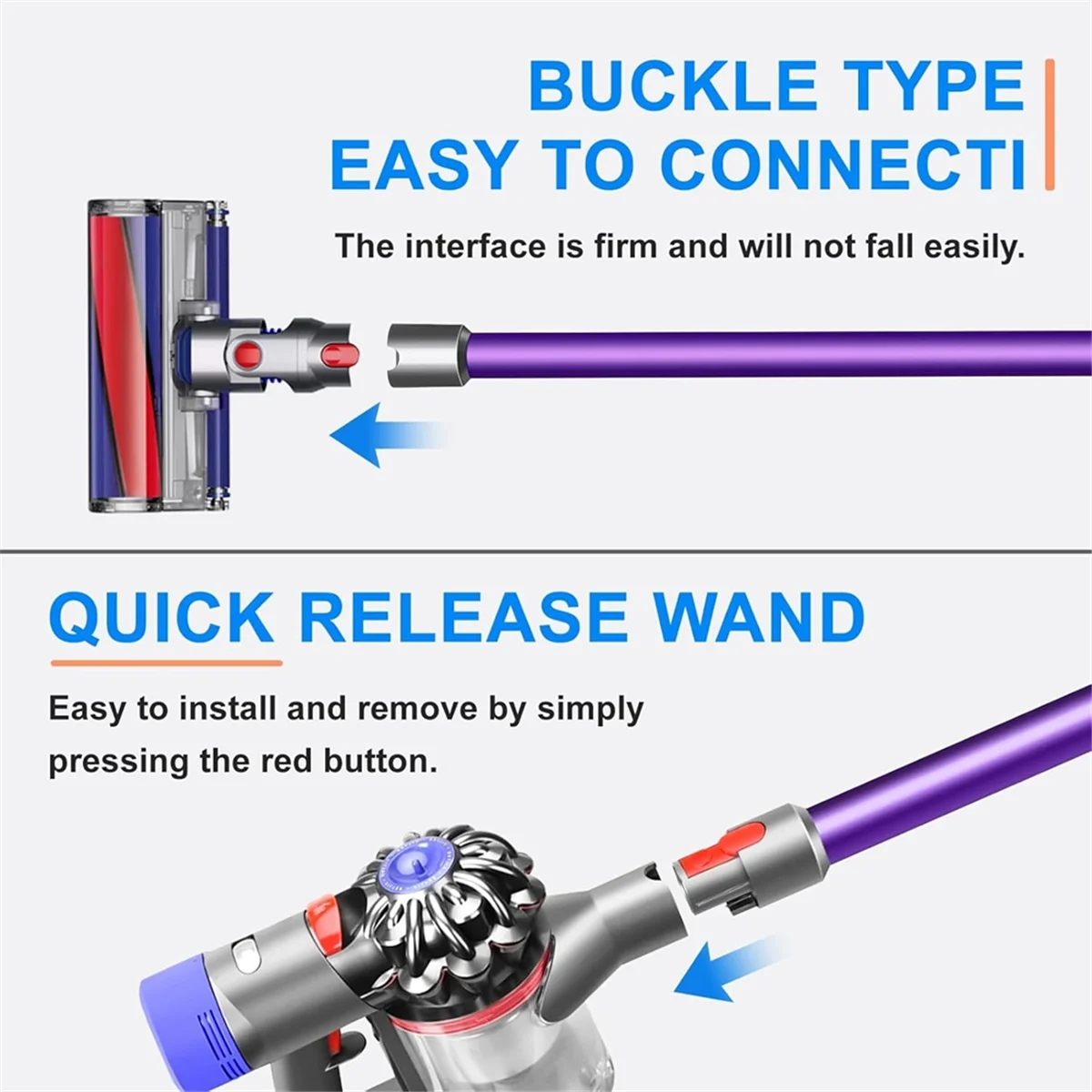 BUCKLE TYPE
EASY TO CONNECTI

The interface is firm and will not fall easily.

QUICK RELEASE WAND

Easy to install and remove by simply pressing the red button.